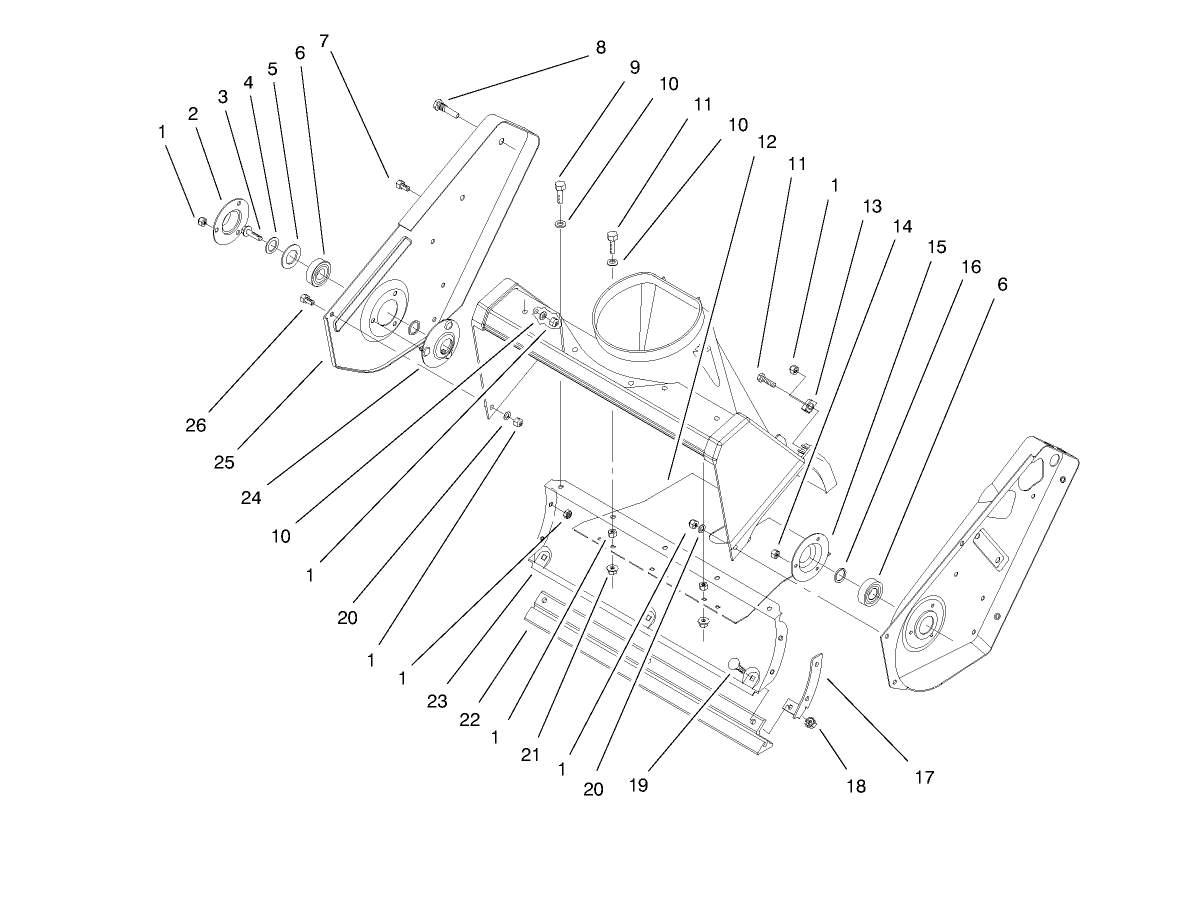 1
2
3
4
5
6
7
8
9
10
11
10
12
11
1
13
14
15
16
6
26
25
24
10
1
20
1
1
23
22
1
21
1
20
19
18
17