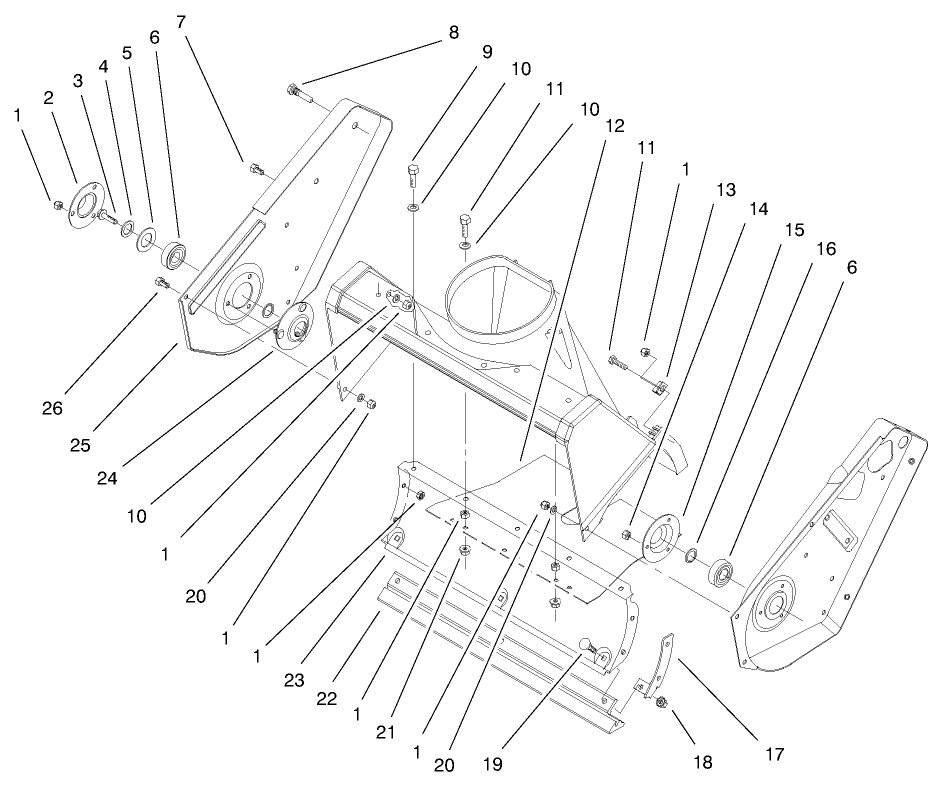 1
2
3
4
5
6
7
8
9
10
11
10
12
11
1
13
14
15
16
6
26
25
24
10
1
20
1
1
23
22
1
21
1
20
19
18
17