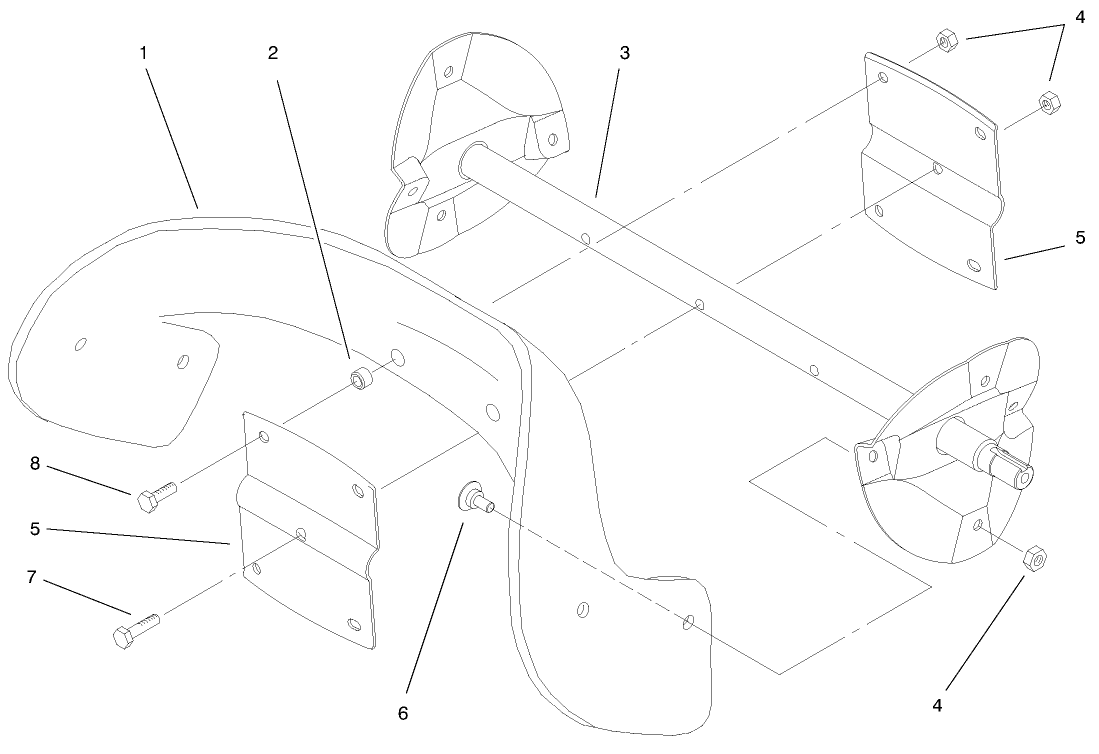 1
2
3
4
5
8
5
7
6
4