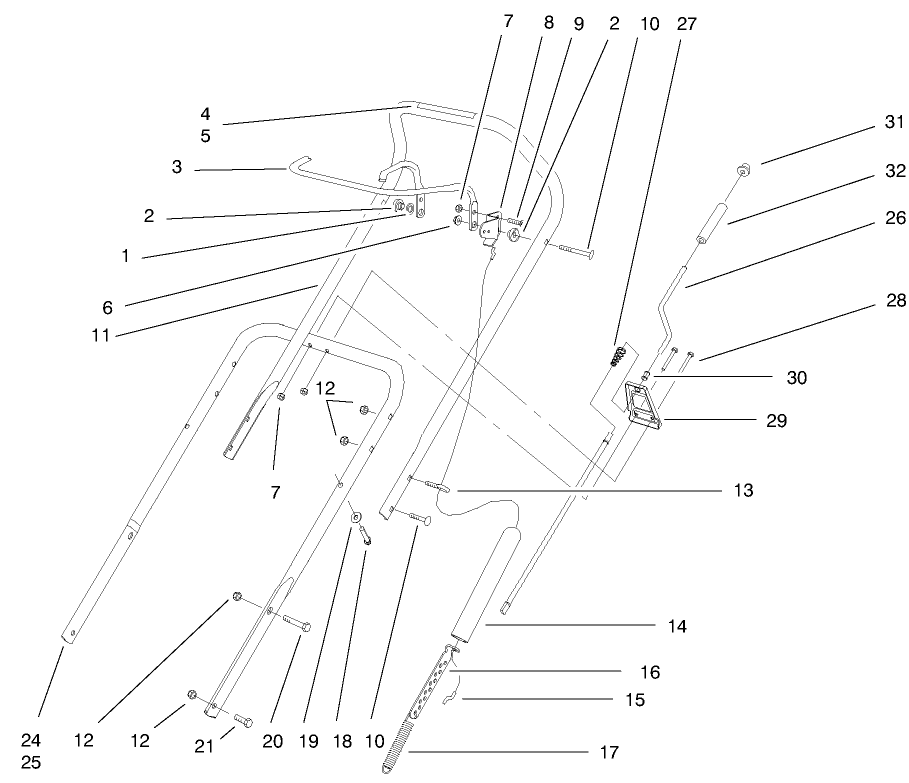 7 8 9 2 10 27

4
5

3

2

1

6

11

31

32

26

28

30

29

12

7

13

14

16

15

17

24
25

12

12

21

20

19

18

10