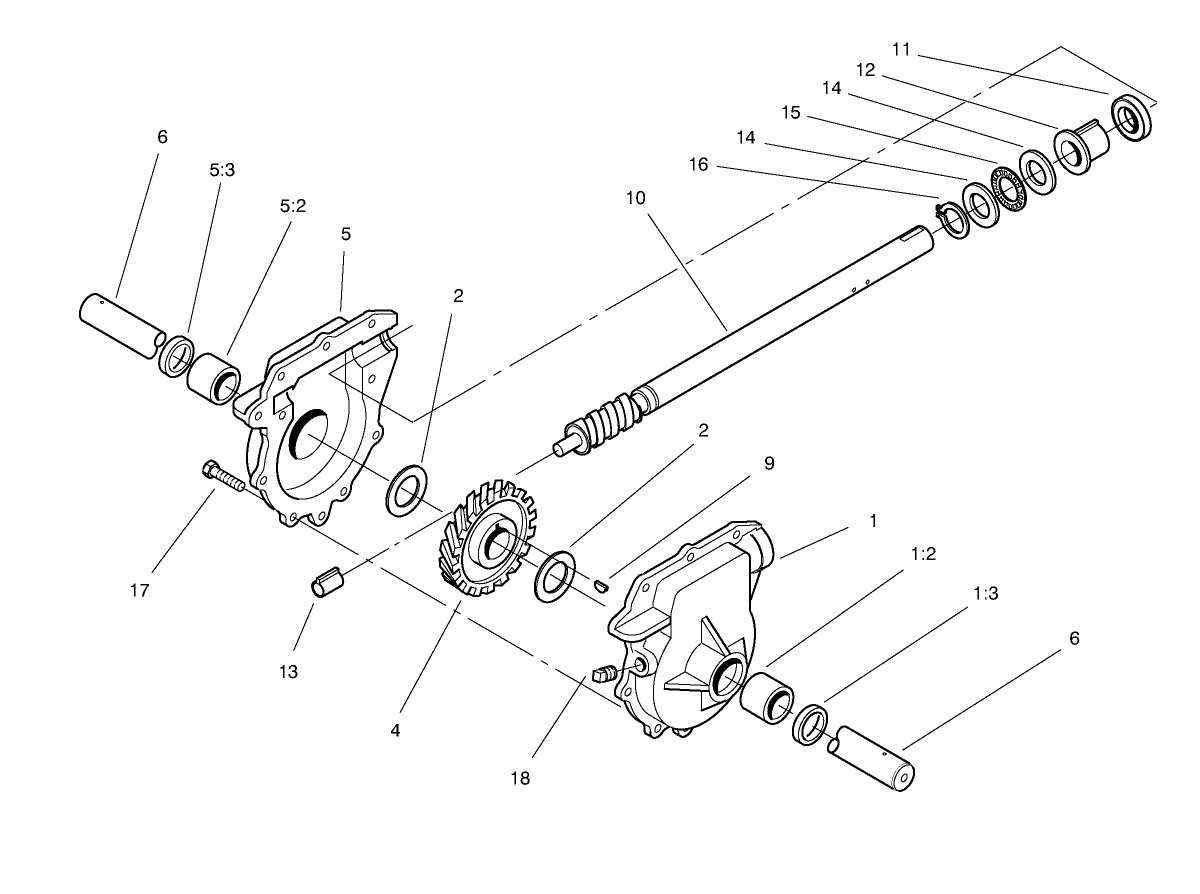 11
12
14
15
14
16
10
6
5:3
5:2
5
2
2
9
1
1:2
1:3
6
17
13
4
18