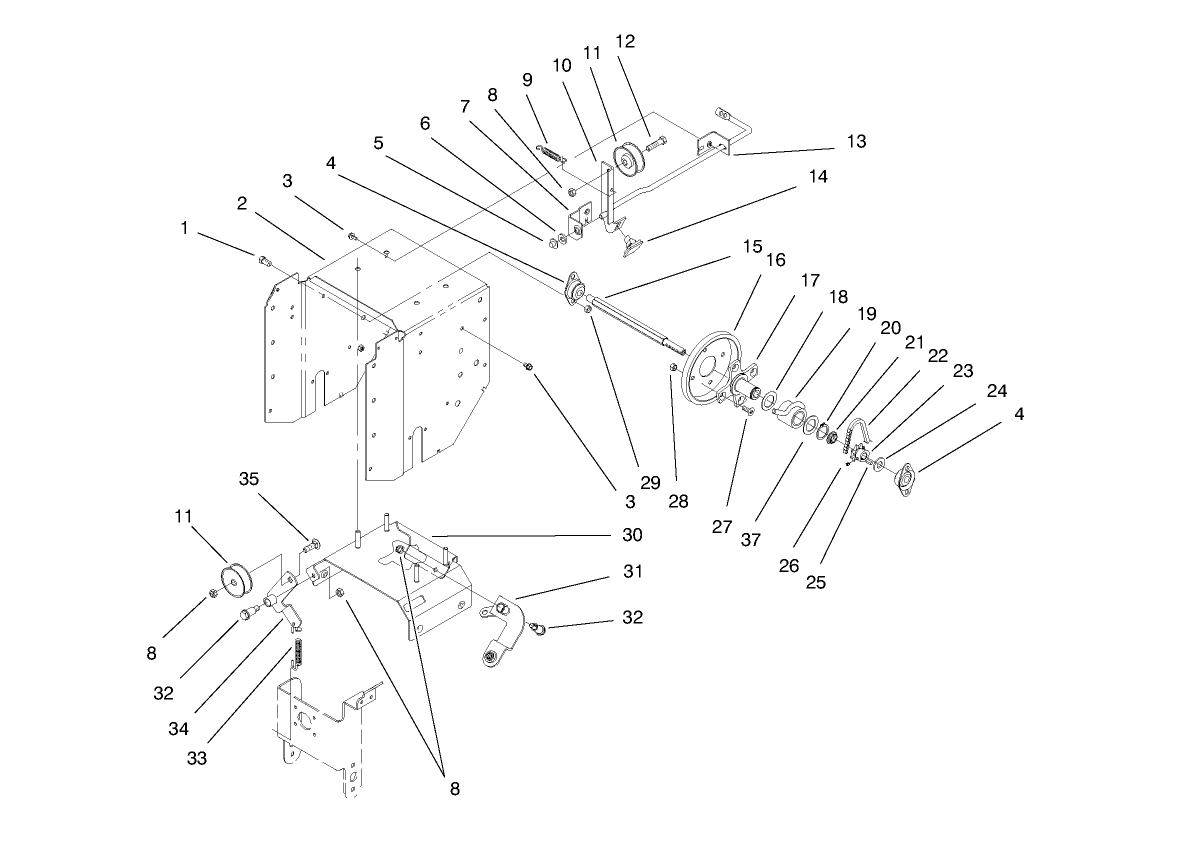 12
11
10
9
8
7
6
5
4
3
2
1
13
14
15
16
17
18
19
20
21
22
23
24
4
3
29
28
27
37
26
25
35
11
30
31
32
8
32
34
33
8