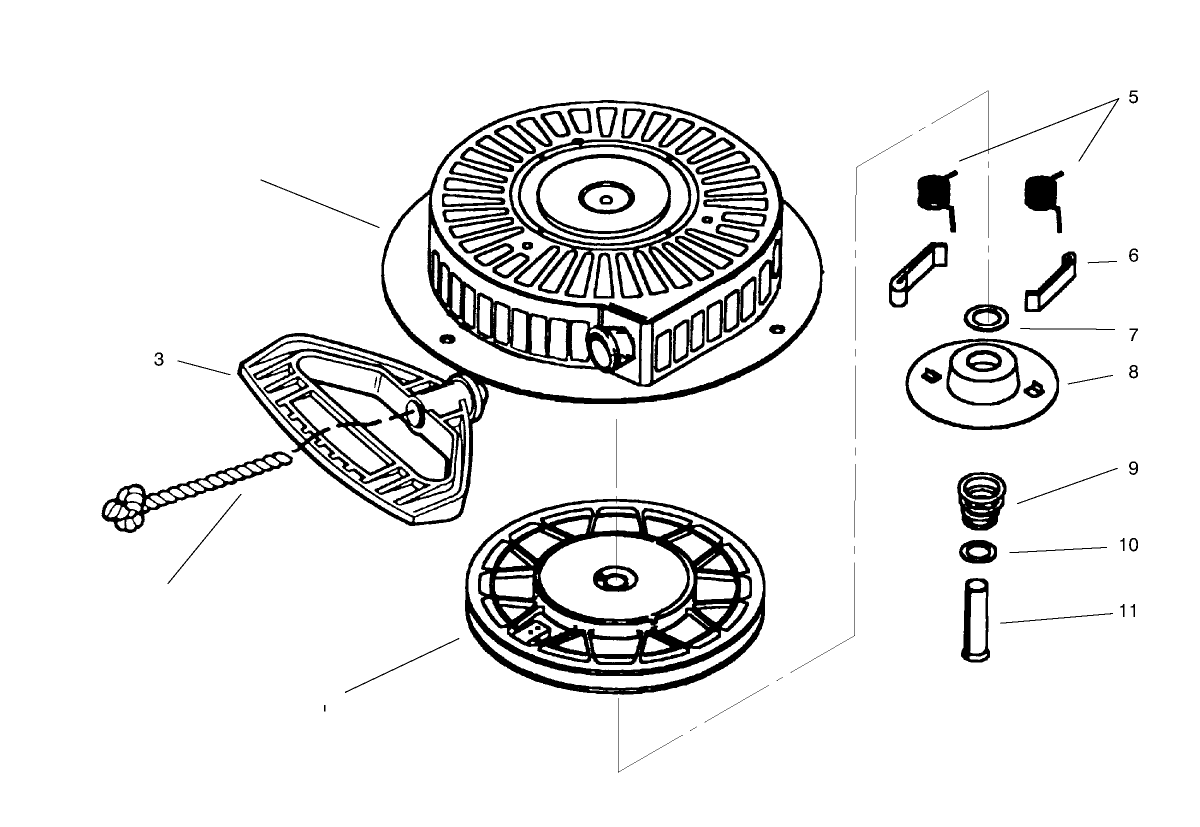 5
6
7
3
8
9
10
11