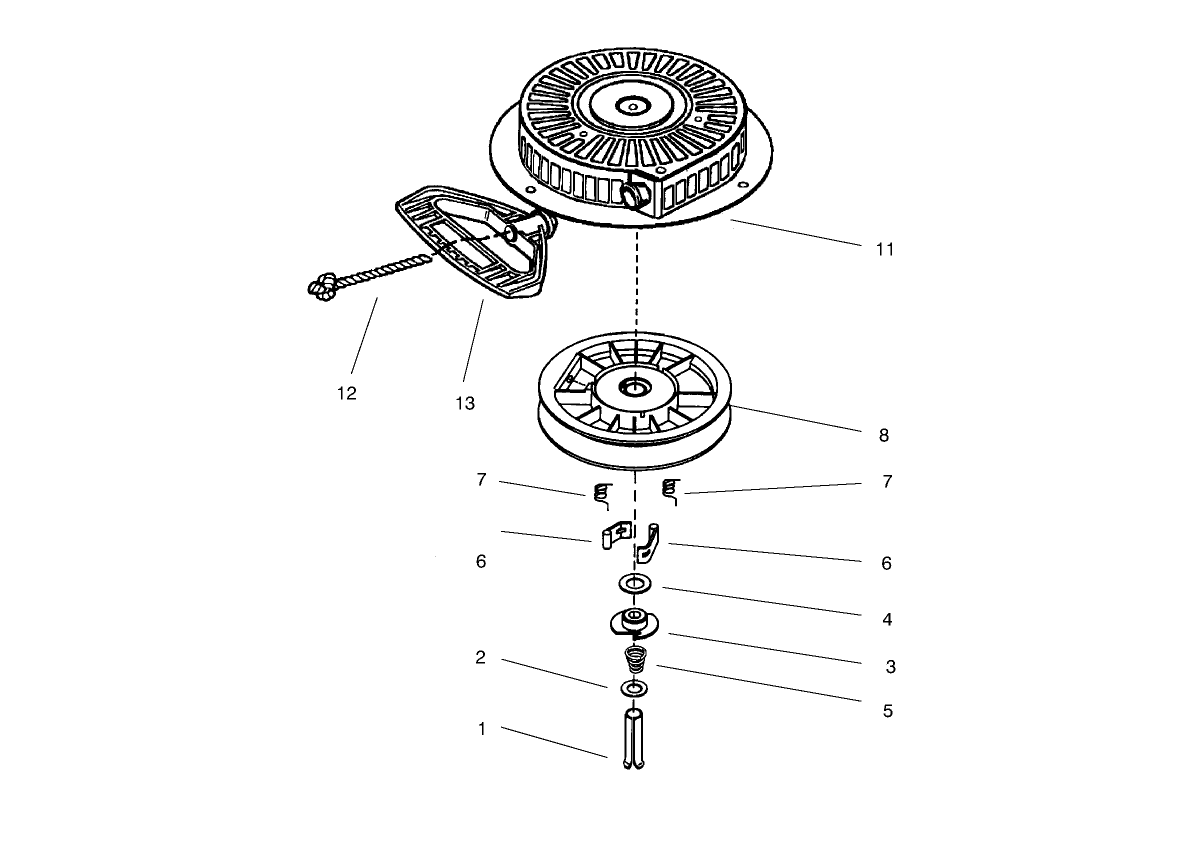 11

12

13

8

7

7

6

6

4

3

2

5

1