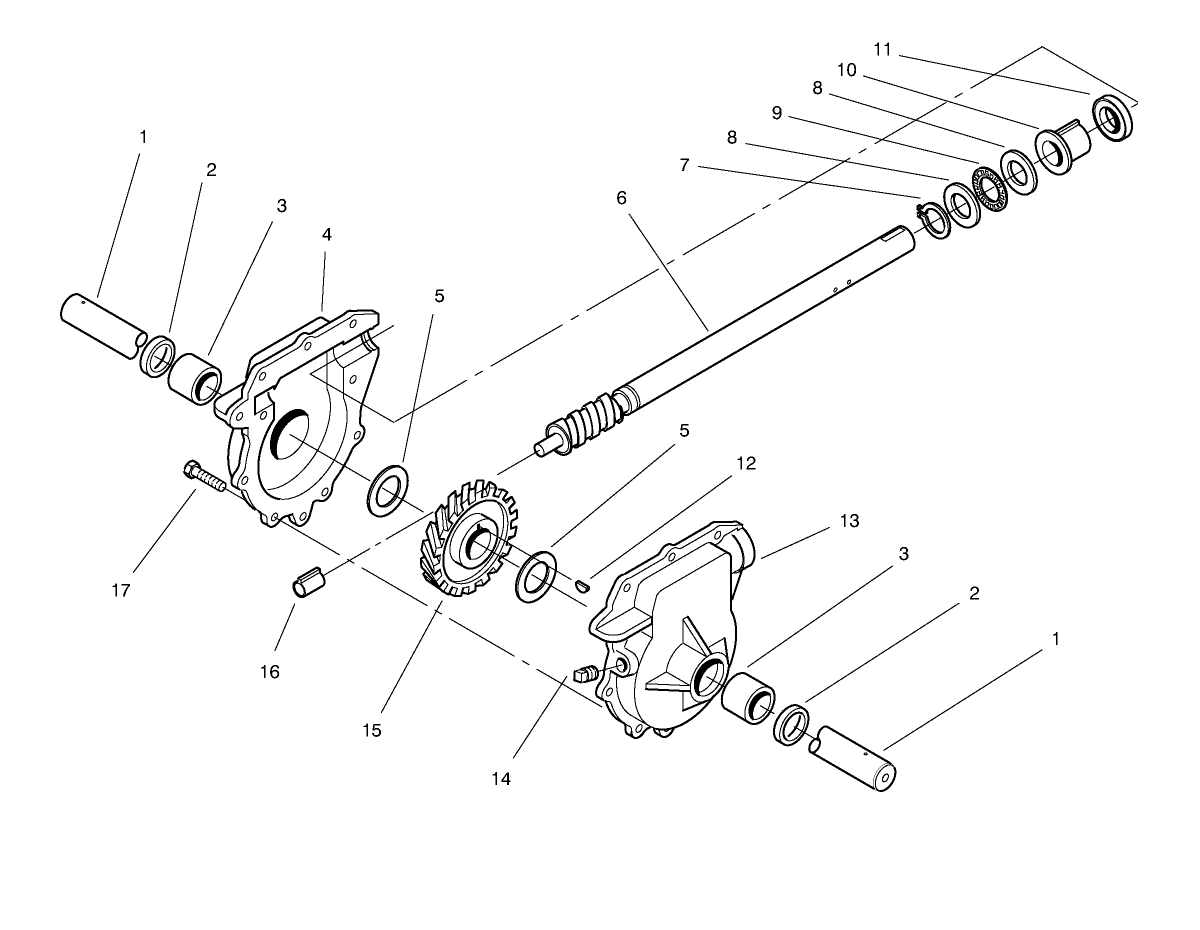 11
10
8
9
8
7
6
1
2
3
4
5
5
12
13
3
2
1
17
16
15
14