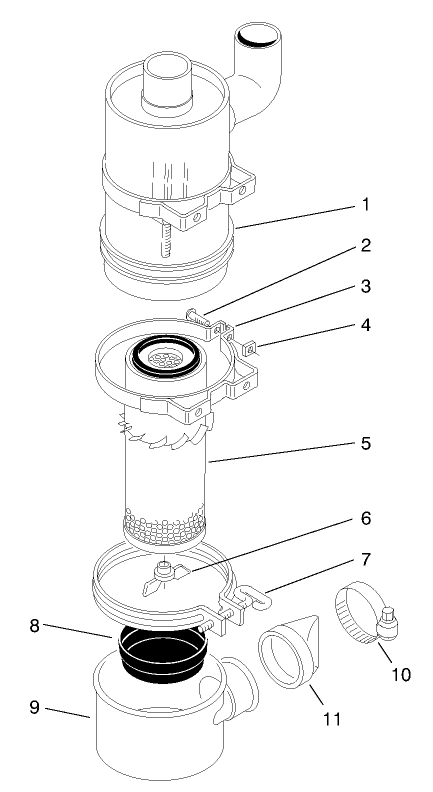 1
2
3
4
5
6
7
8
9
10
11