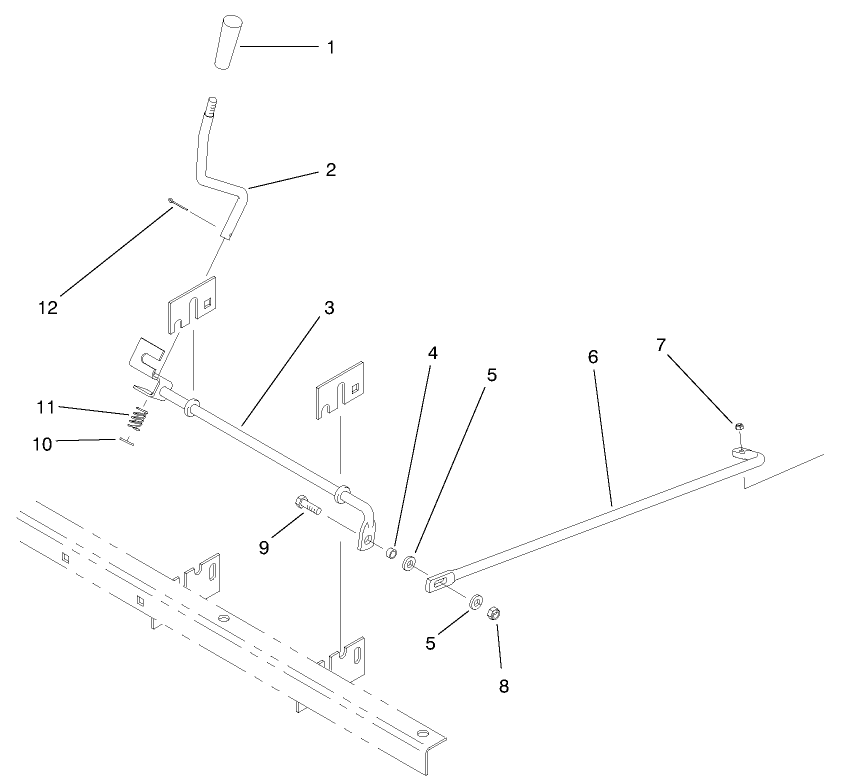 1
2
12
3
4
5
6
7
11
10
9
5
8