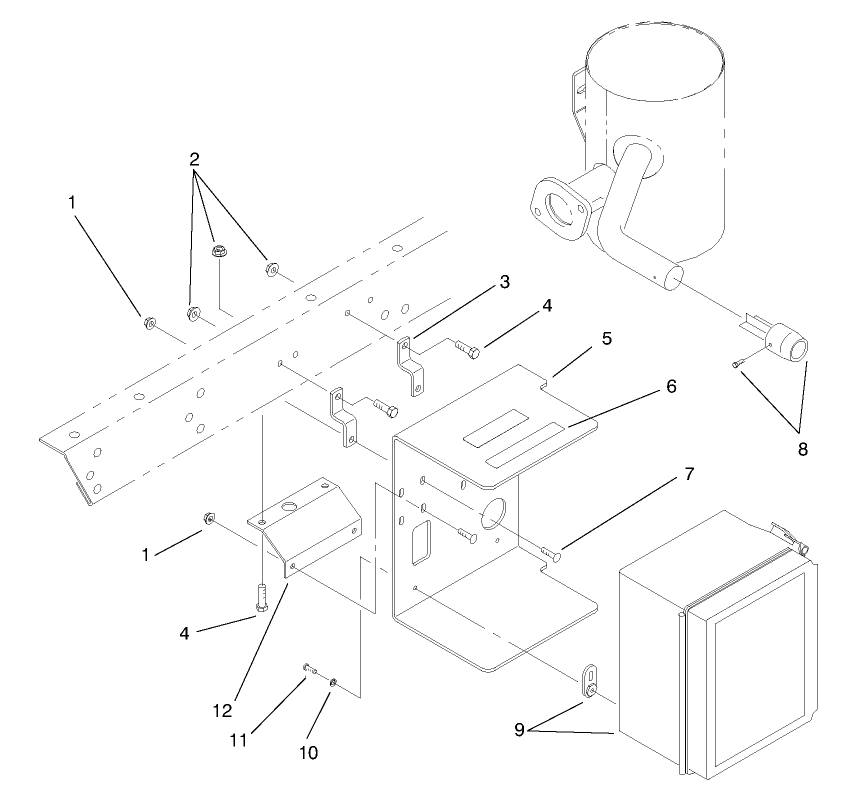 2
1
3
4
5
6
8
7
1
4
12
11
10
9