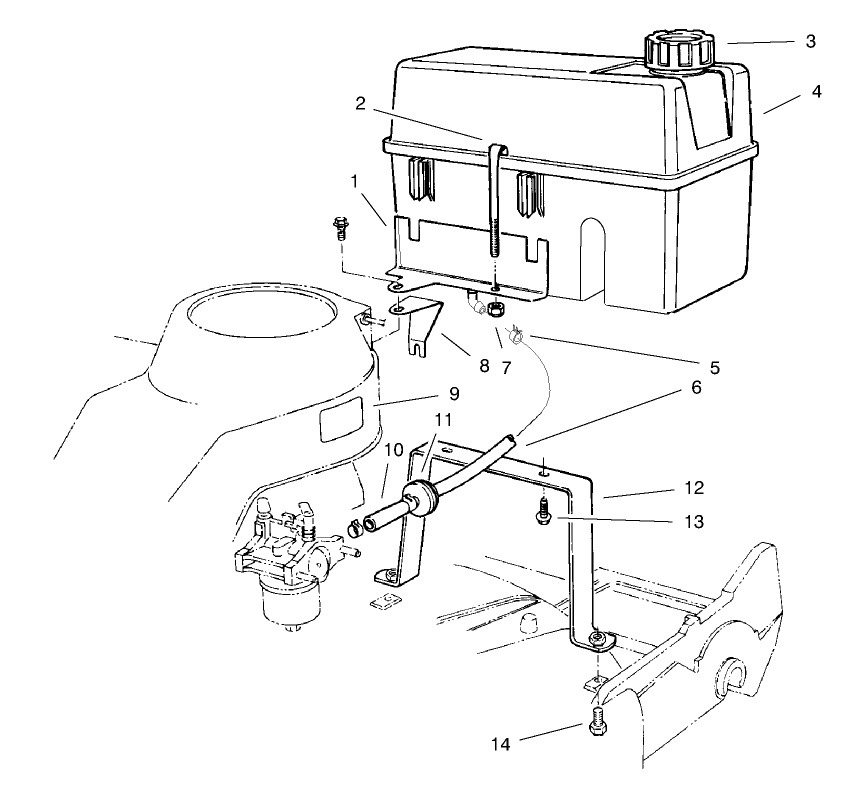 3
4
2
1
8
7
5
6
9
11
10
12
13
14