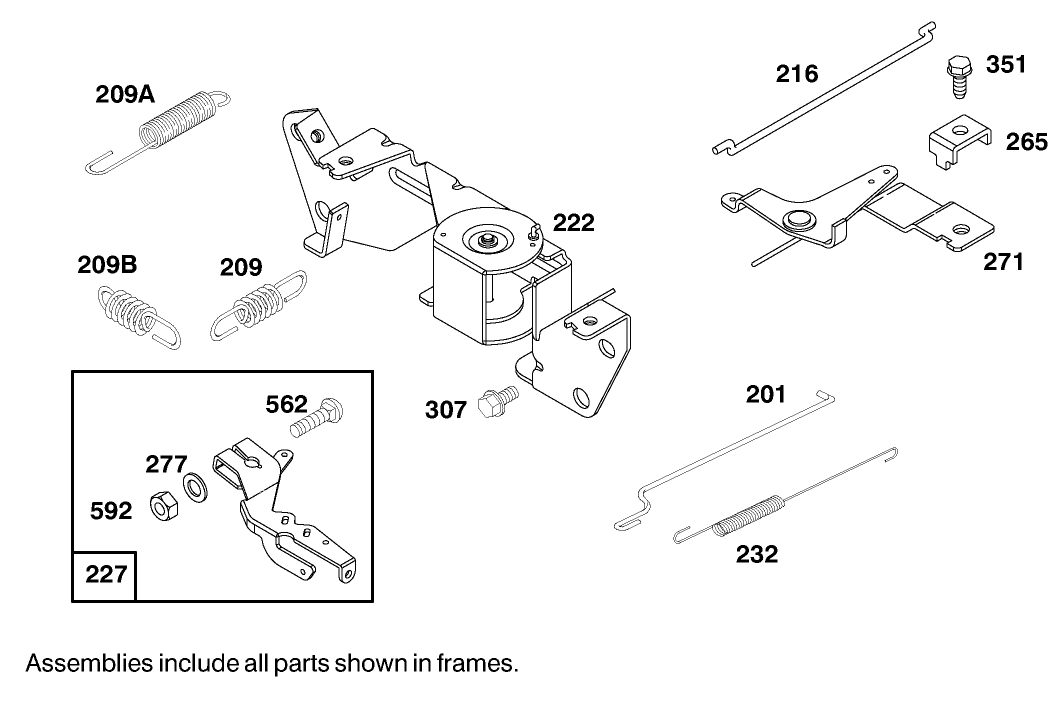 209A

216

351

265

222

271

209B

209

562

307

201

277

592

232

227

Assemblies include all parts shown in frames.