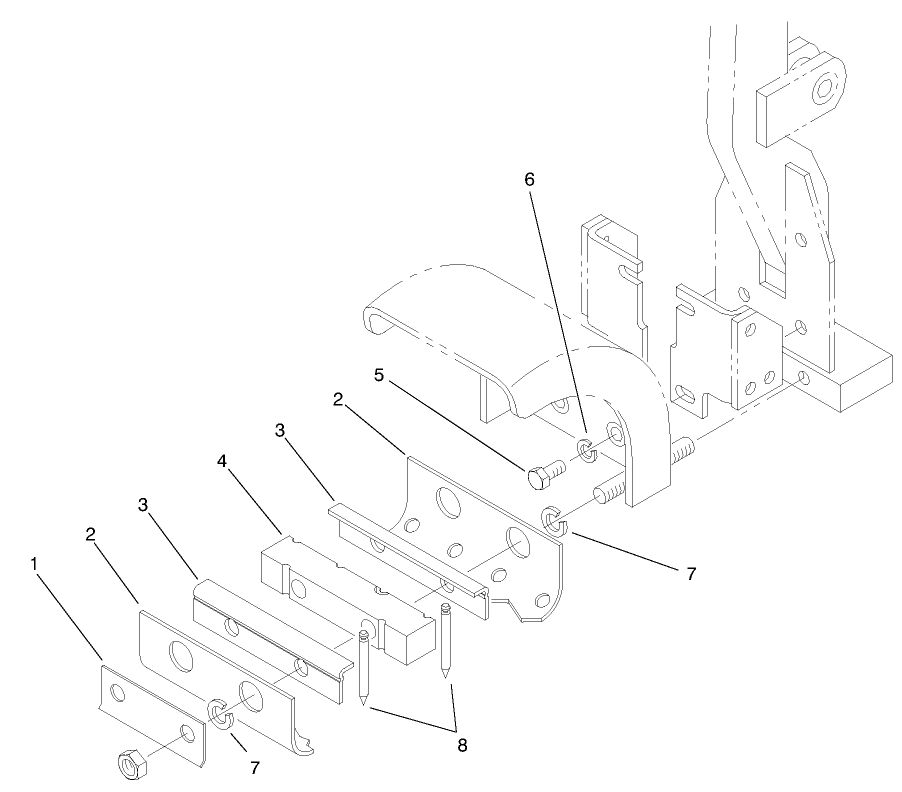 6
5
2
3
4
3
2
1
7
7
8