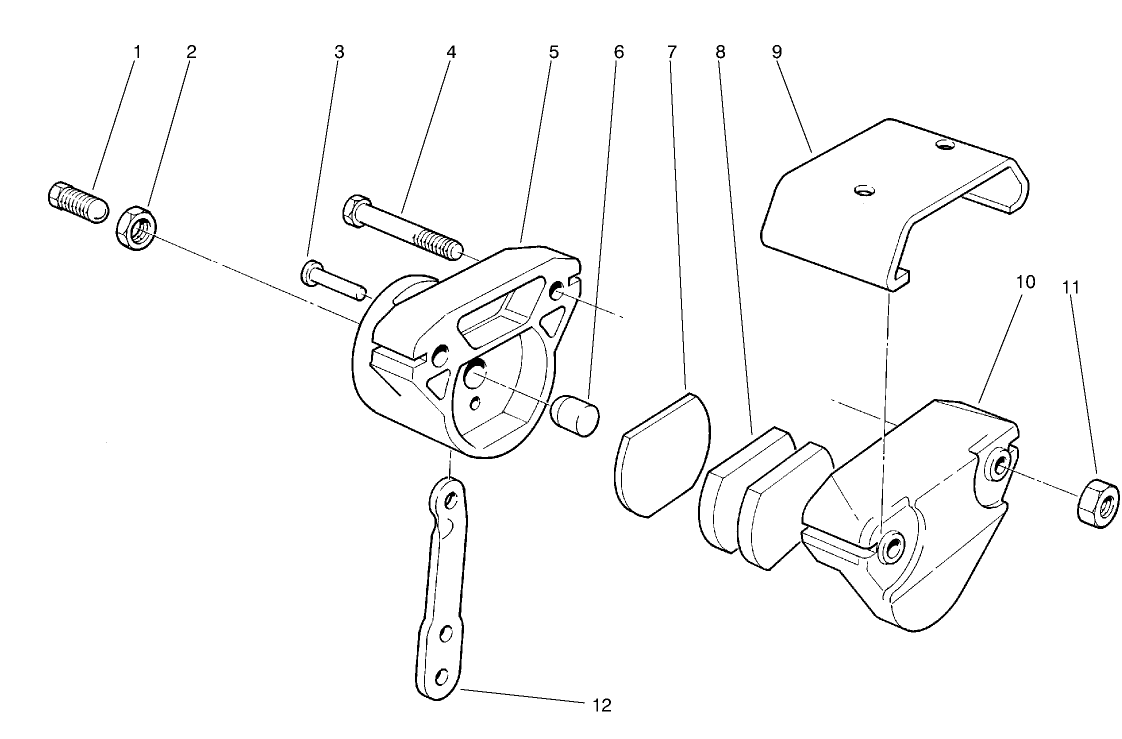 1 2 3 4 5 6 7 8 9 10 11 12