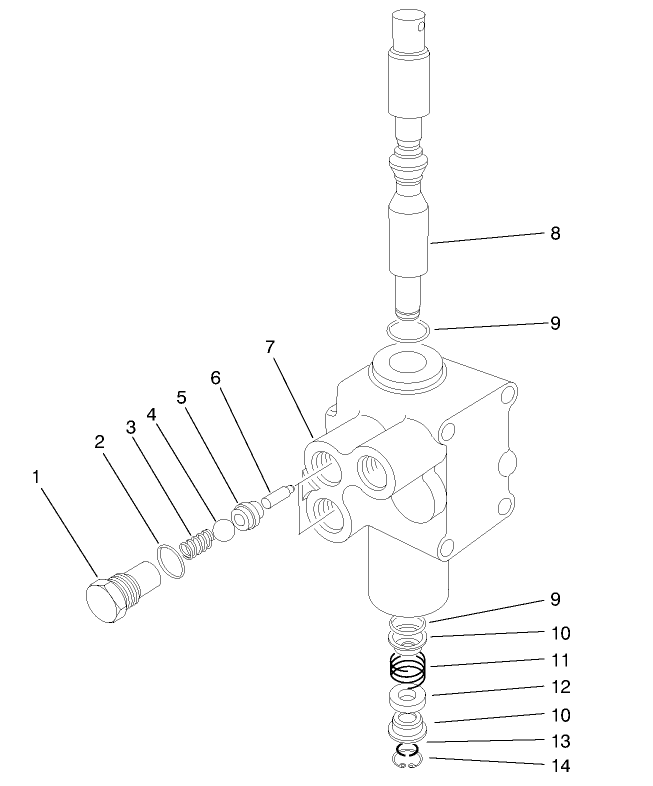 8
9
7
6
5
4
3
2
1
9
10
11
12
10
13
14