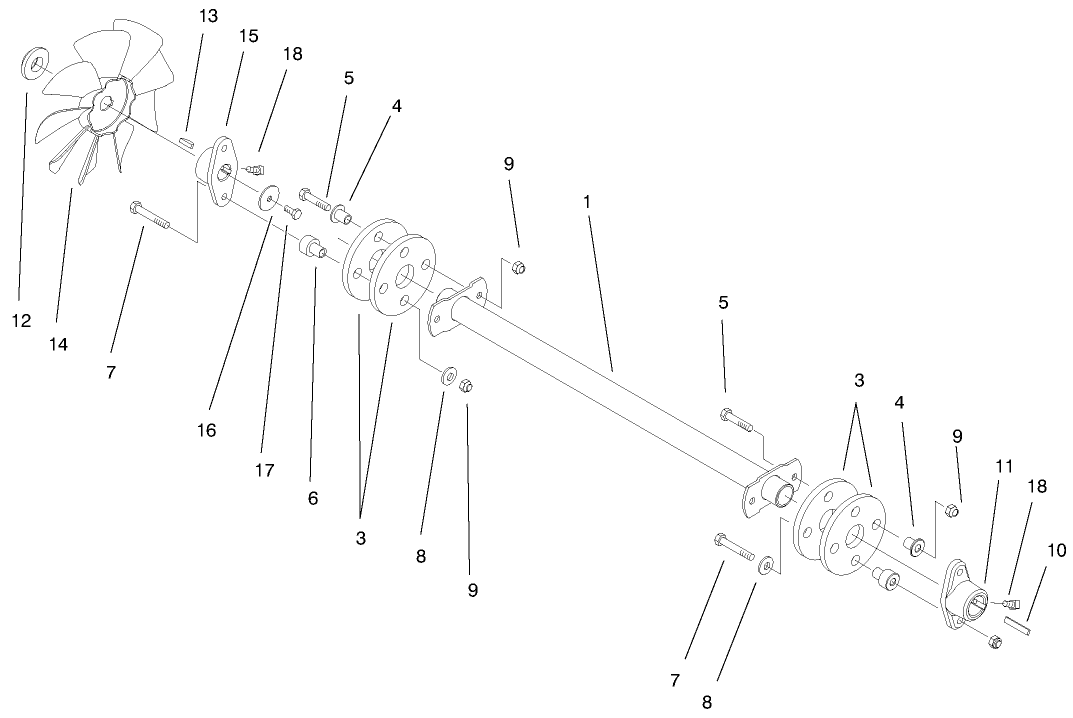 13
15
18
5
4
9
1
12
14
7
16
17
6
3
8
9
5
3
4
9
11
18
10
7
8