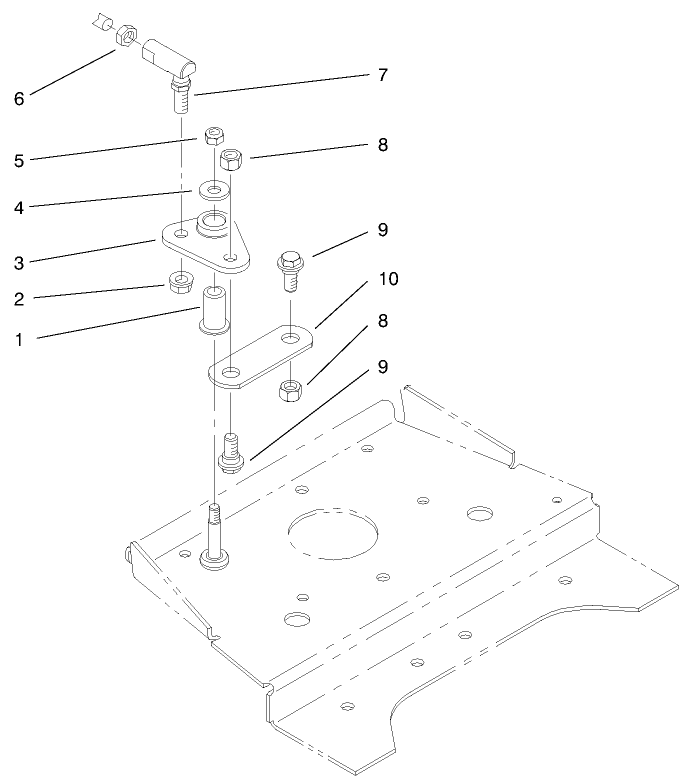 6
7
5
8
4
3
9
2
10
1
8
9