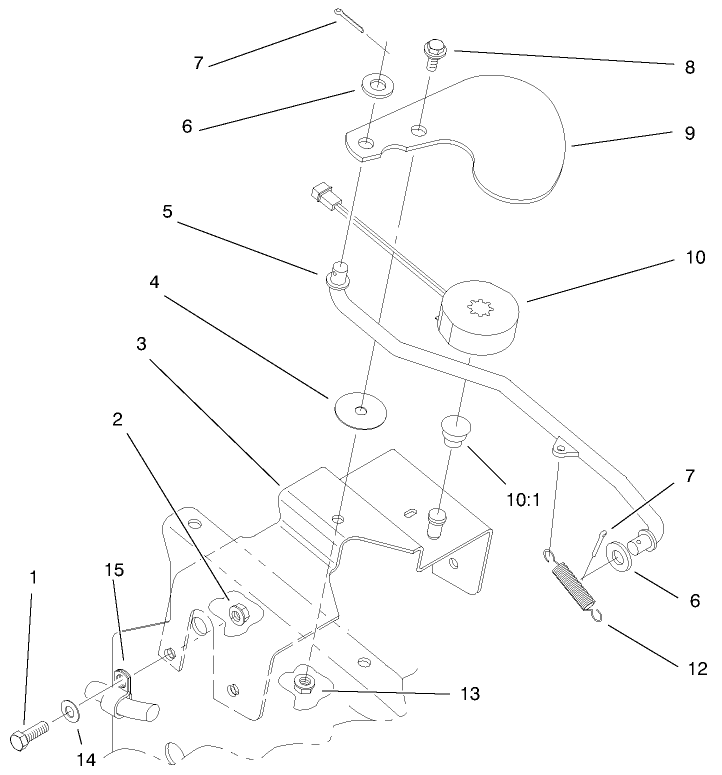 7
8
6
9
5
10
4
3
2
10:1
7
1
15
6
12
13
14