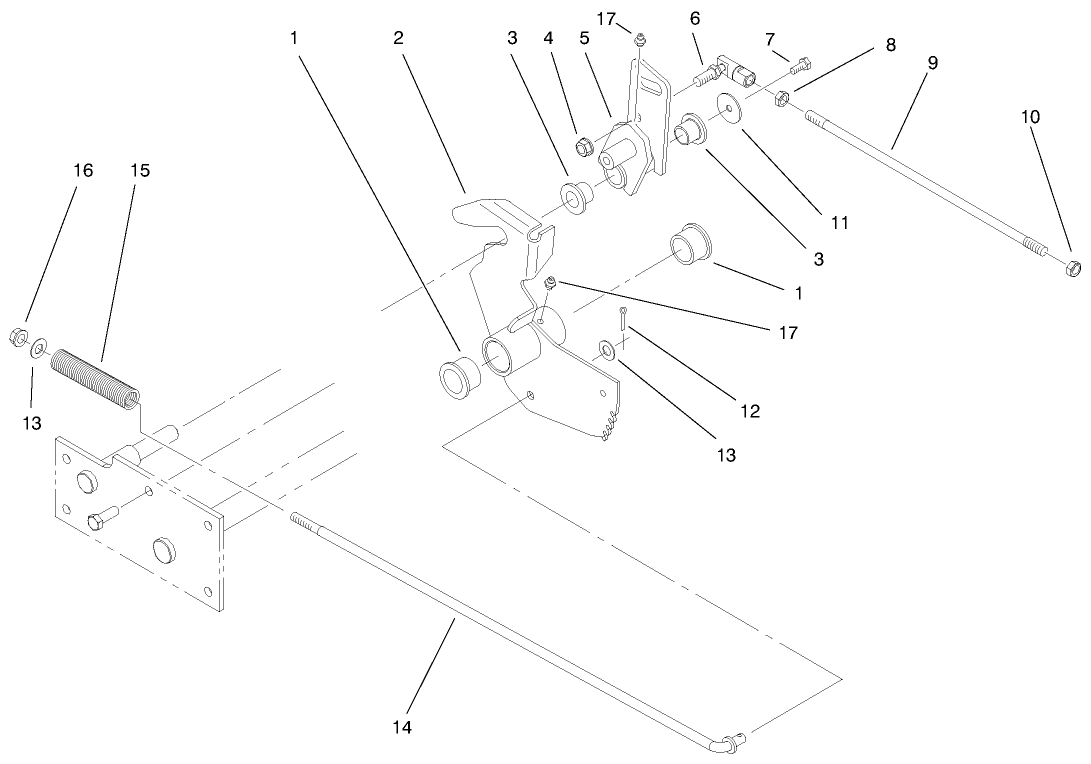 1
2
3
4
5
17
6
7
8
9
10
16
15
11
3
1
17
12
13
13
14