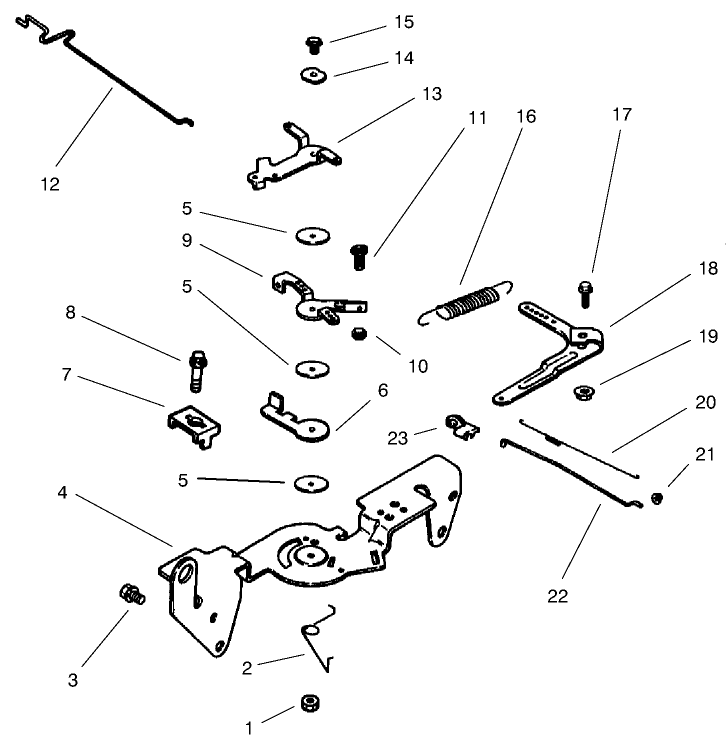 15
14
13
11
16
17
12
5
9
18
5
8
10
19
7
6
20
23
21
5
4
22
3
2
1