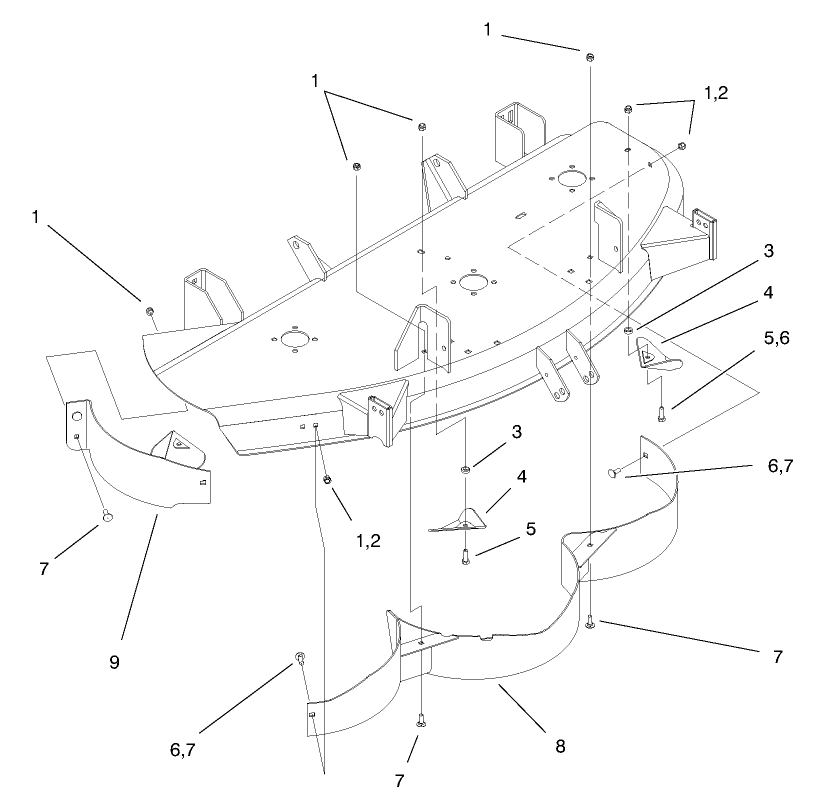 1
1
1,2
1
3
4
5,6
3
6,7
4
1,2
5
7
9
7
6,7
8
7