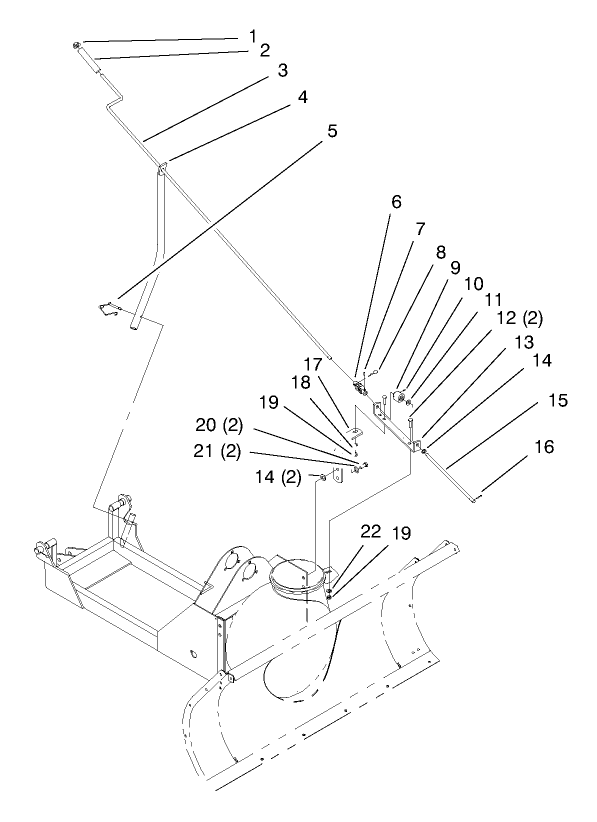 1
2
3
4
5
6
7
8
9
10
11
12 (2)
13
14
15
16
17
18
19
20 (2)
21 (2)
14 (2)
22
19