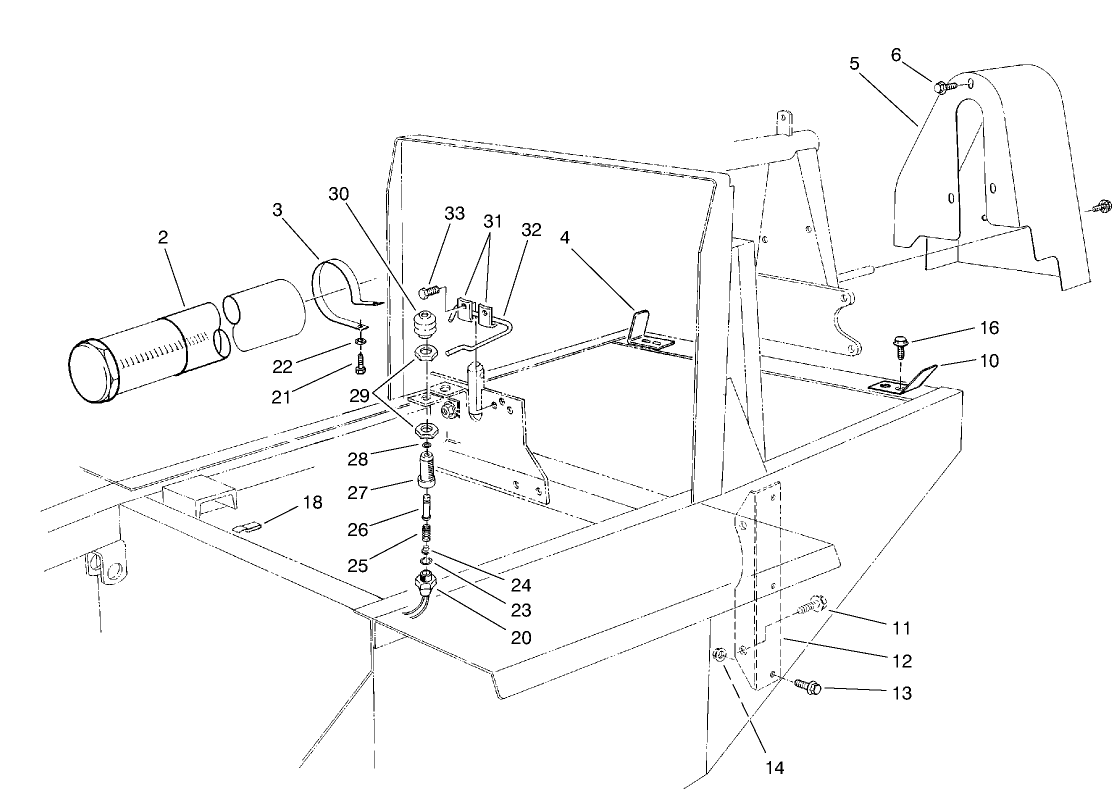 6
5
30
3
33
31
32
2
4
16
10
22
21
29
28
27
18
26
25
24
23
20
11
12
13
14