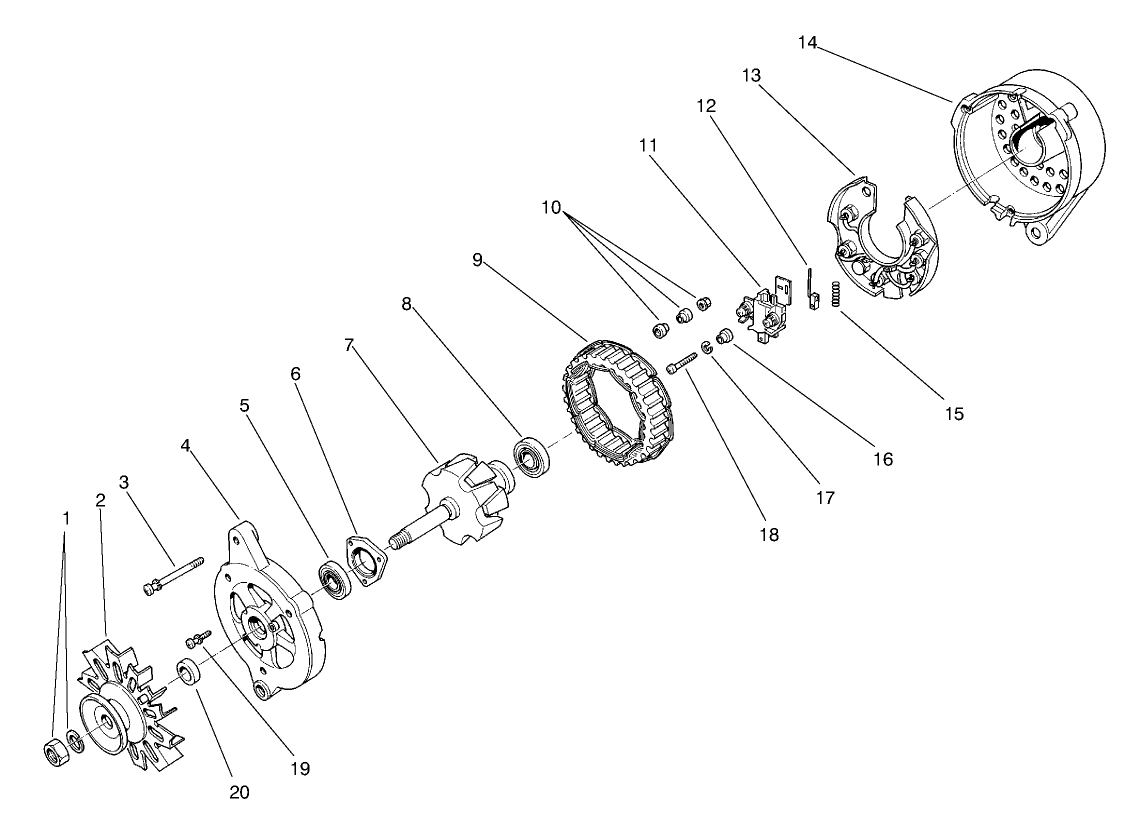 14
13
12
11
10
9
8
7
6
5
4
3
2
1
15
16
17
18
19
20