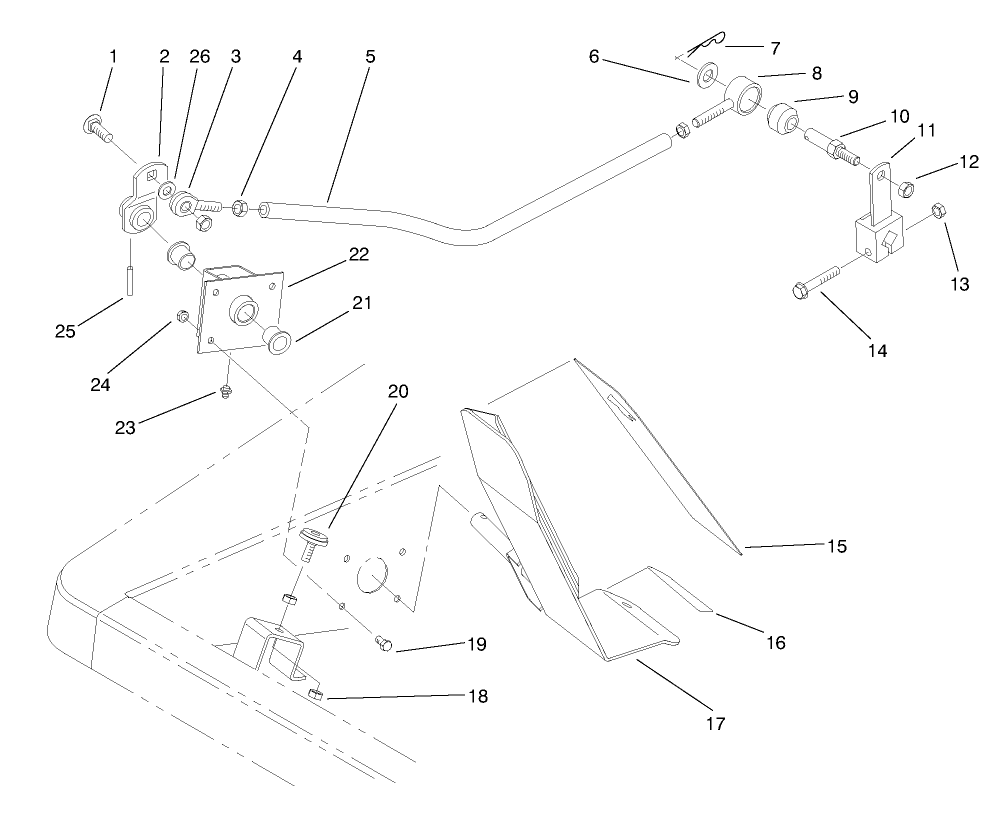 1
2
26
3
4
5
6
7
8
9
10
11
12
13
14
22
21
25
24
23
20
15
16
17
19
18