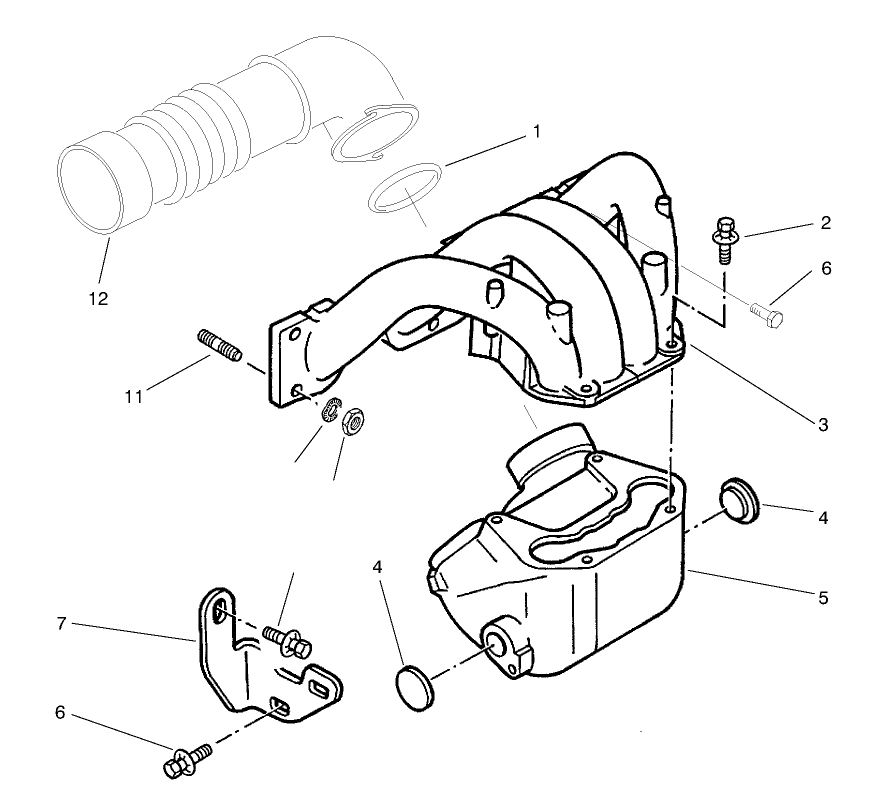 1
2
6
12
11
3
4
4
5
7
6