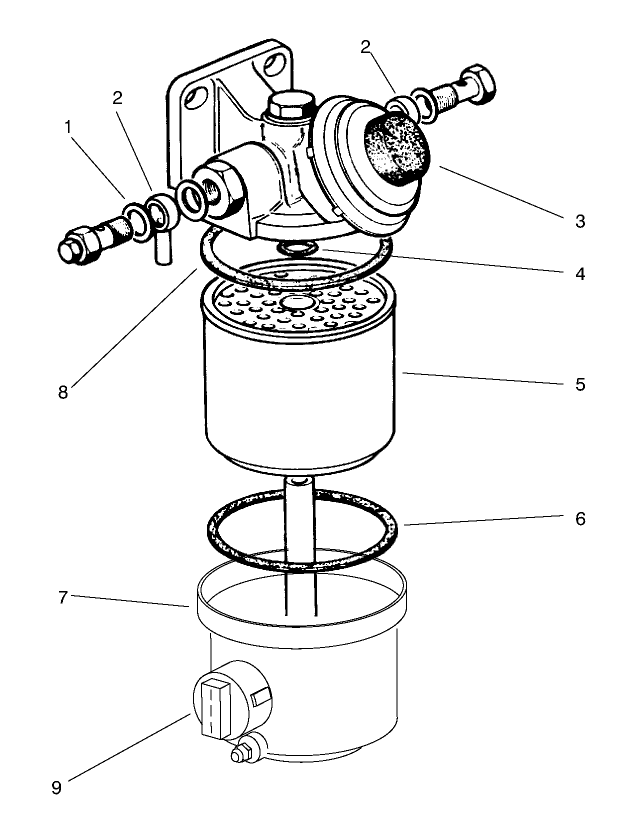 2
2
1
3
4
8
5
6
7
9