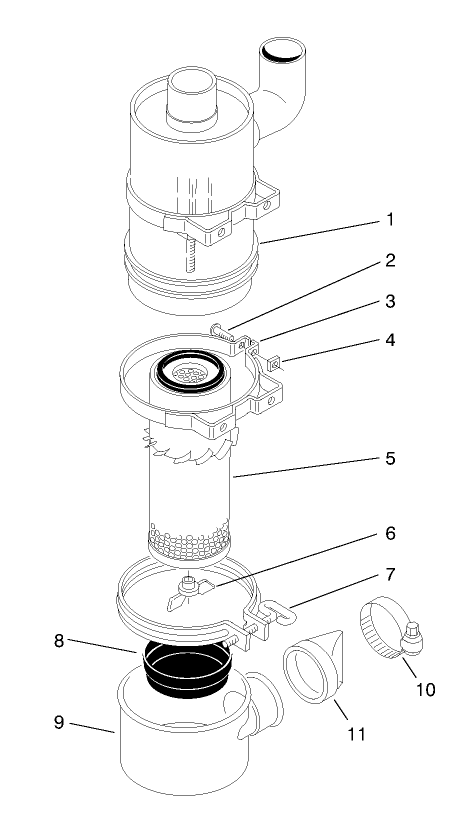 1
2
3
4
5
6
7
8
9
10
11