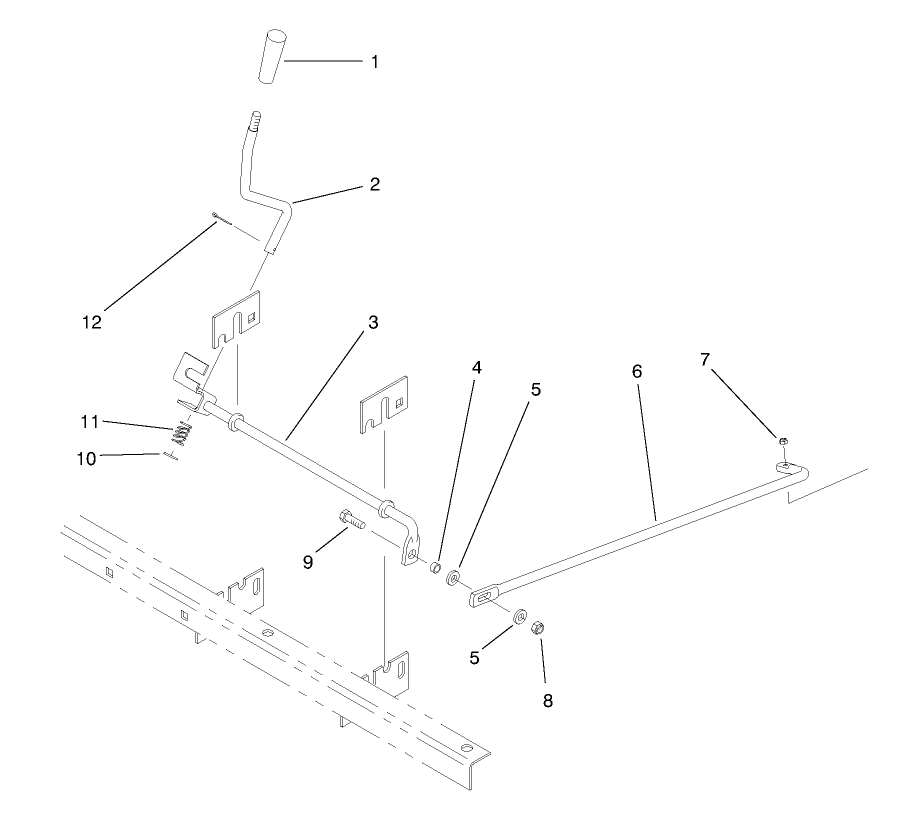 1
2
12
3
4
5
6
7
11
10
9
5
8