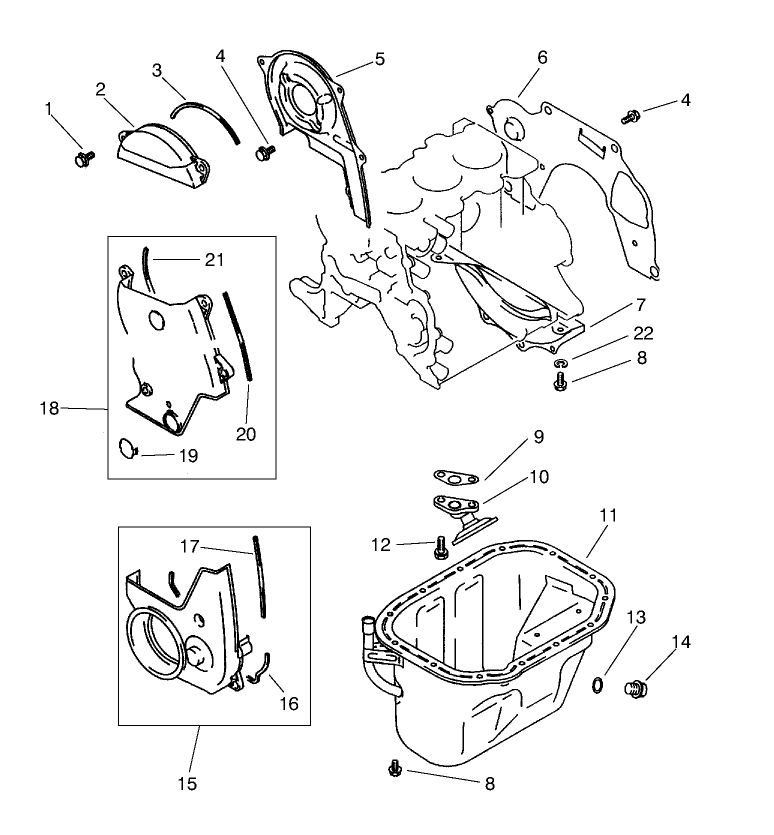 1
2
3
4
5
6
4
21
7
22
8
18
20
19
9
10
11
12
17
13
14
16
15
8