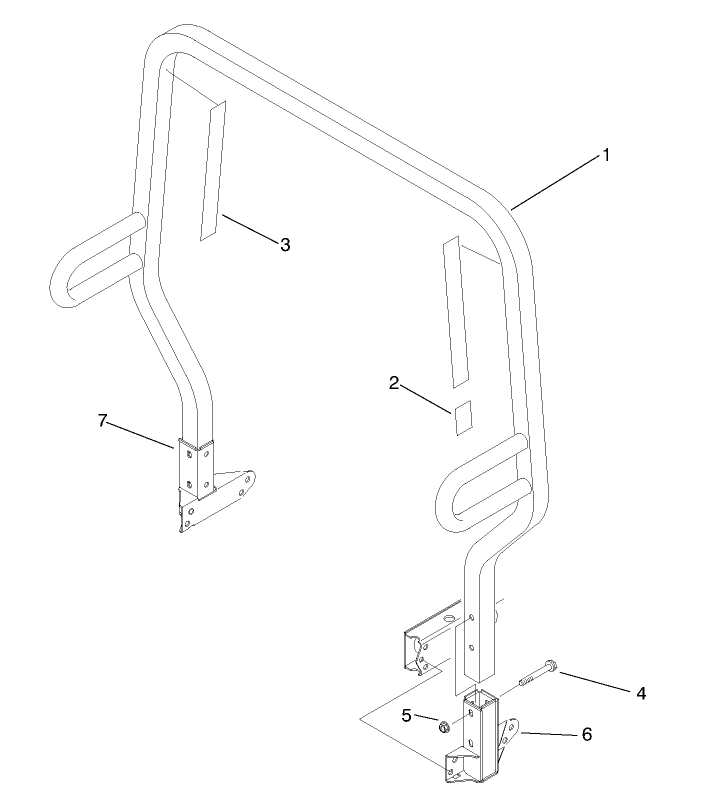 1
3
2
7
4
5
6