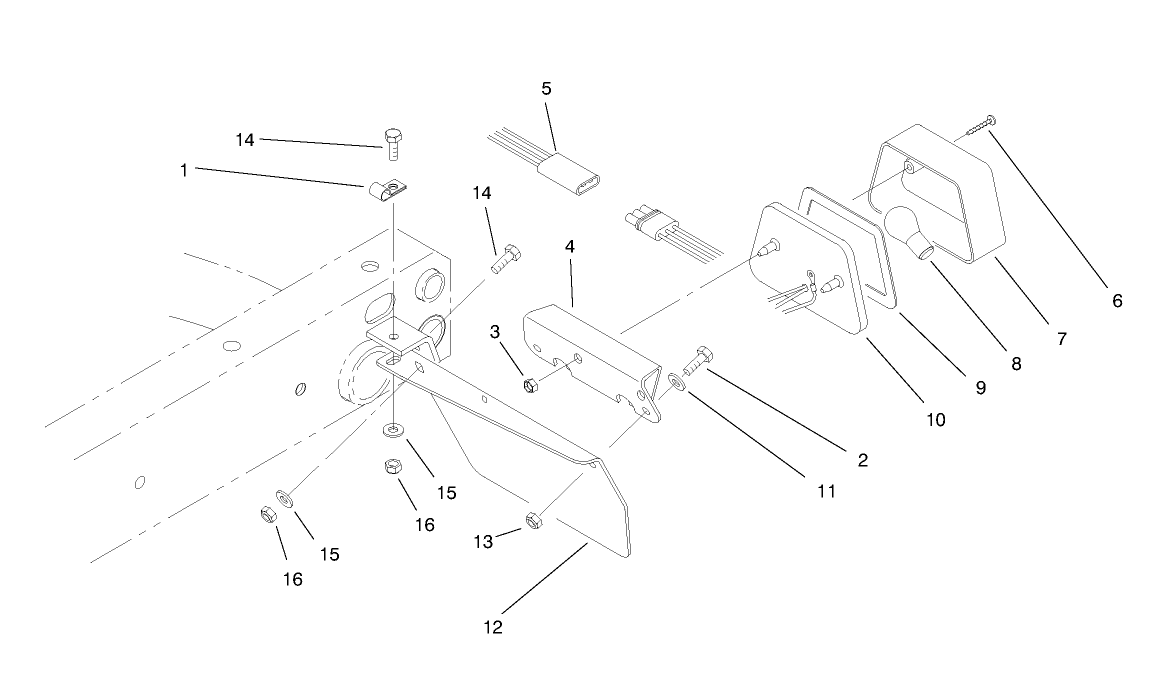 5
14
1
14
4
3
6
7
8
9
10
2
11
15
16
15
16
13
12