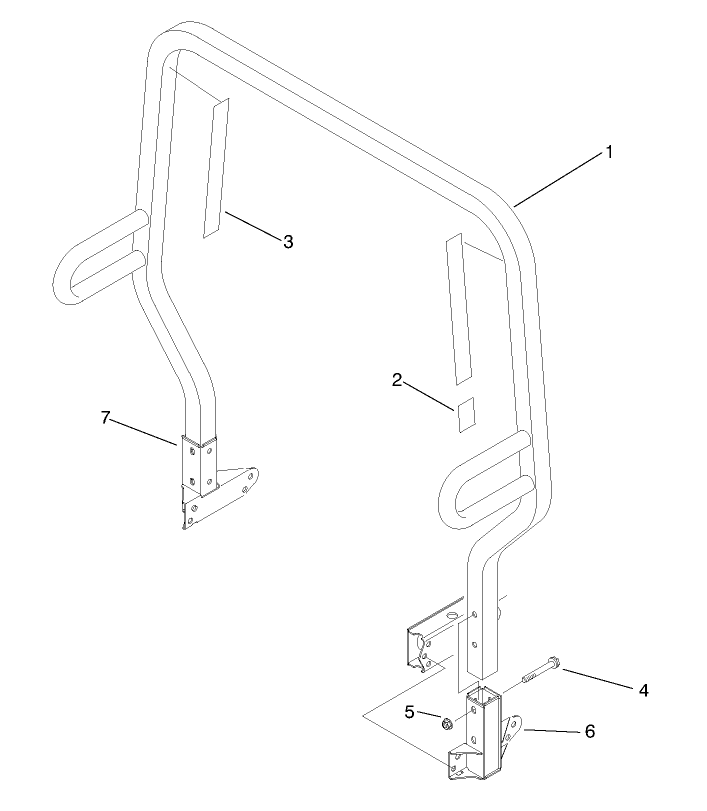 1
3
2
7
4
5
6