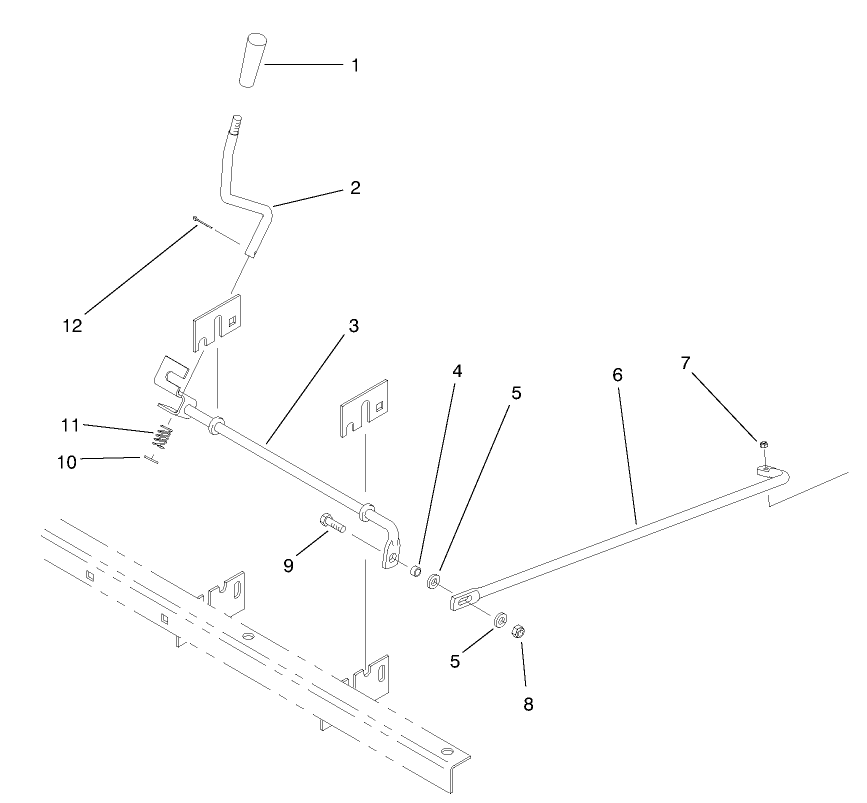 1
2
12
3
4
5
6
7
11
10
9
5
8