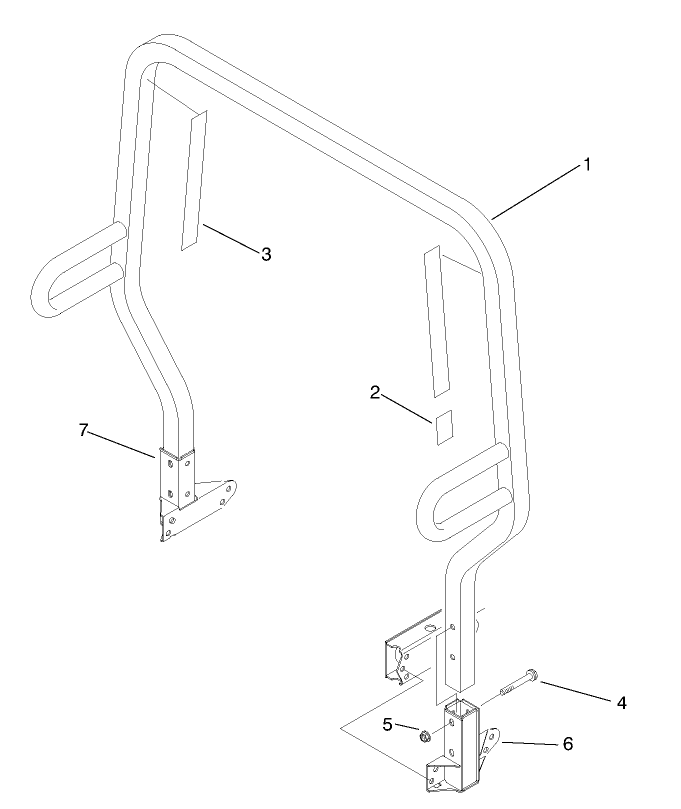 1
3
2
7
4
5
6