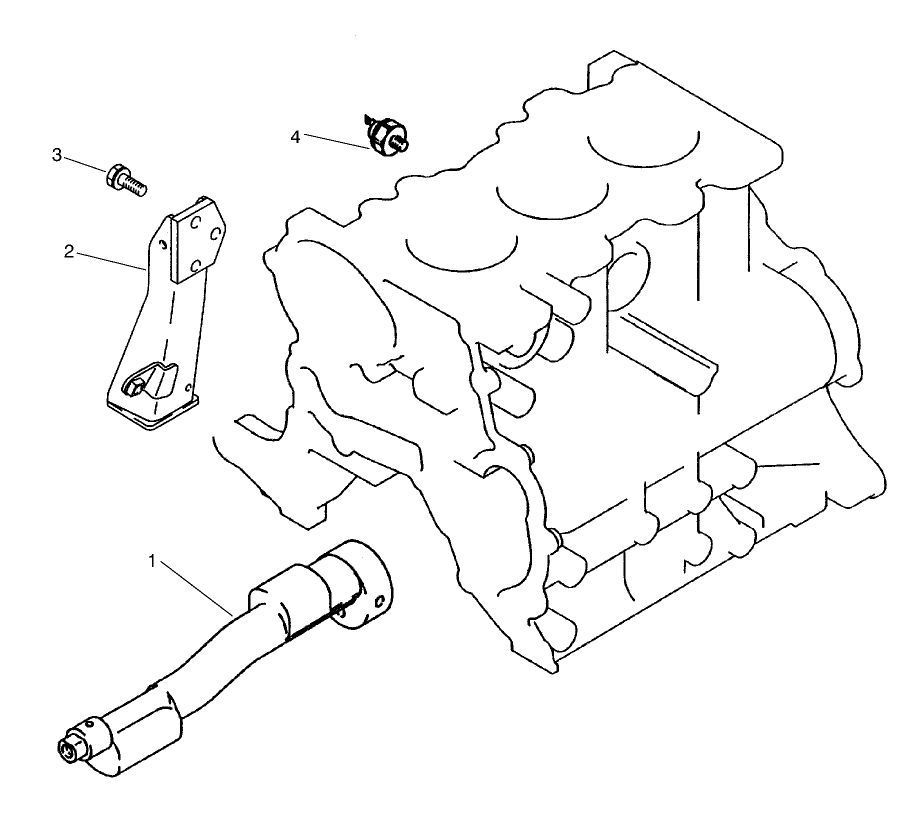 4
3
2
1