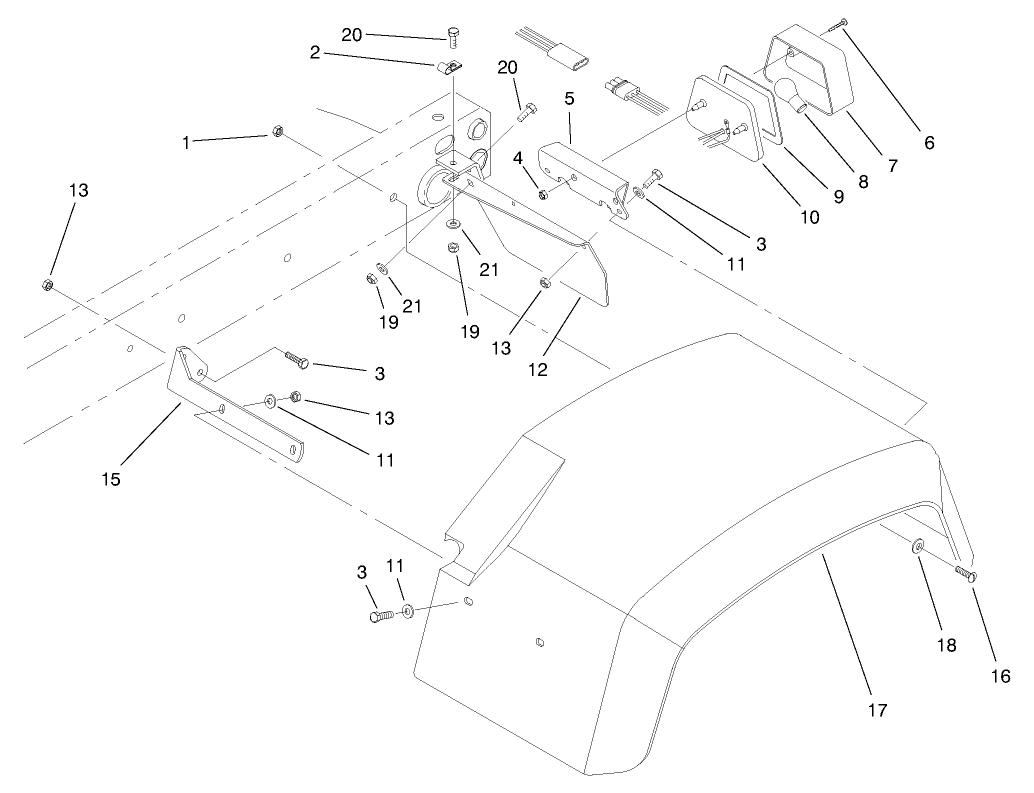 20
2
20
5
6
1
4
7
8
9
10
3
11
13
21
21
19
19
13
12
3
13
11
15
3
11
18
16
17