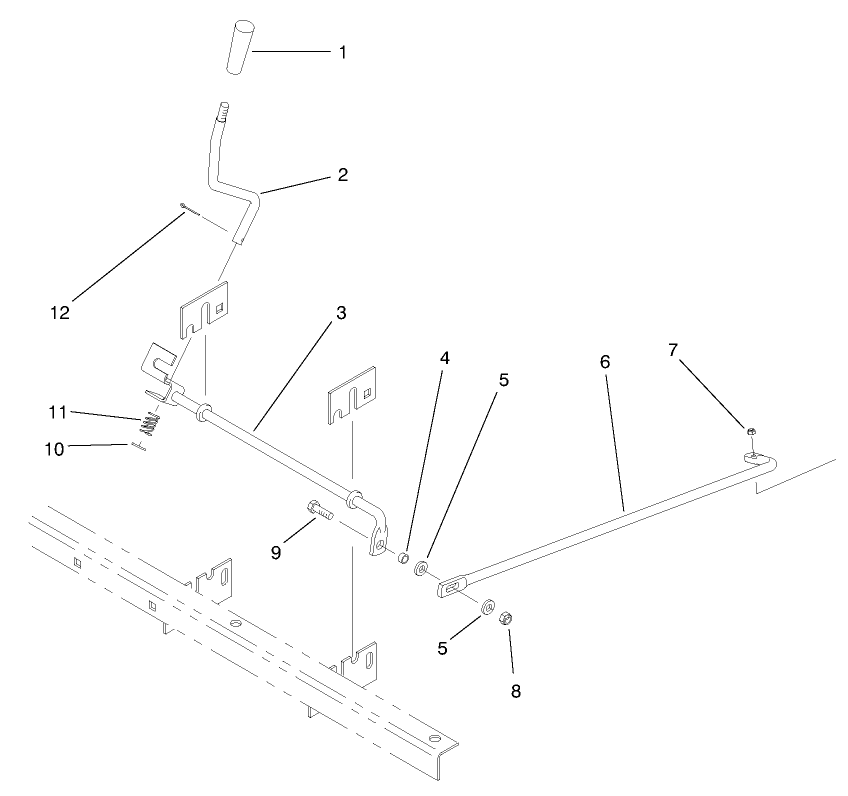 1
2
12
3
4
5
6
7
11
10
9
5
8