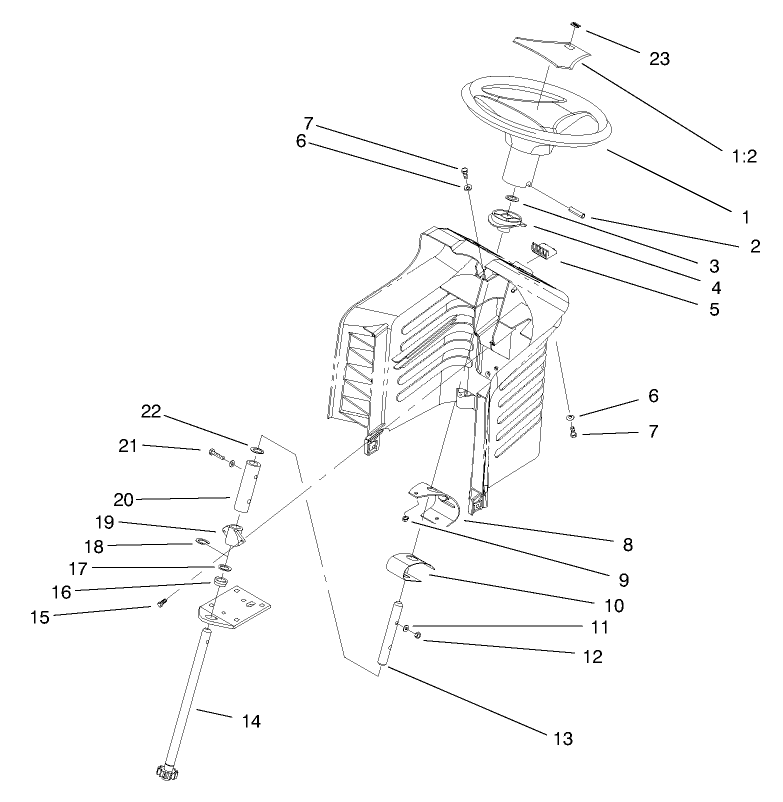 23
1:2
7
6
1
2
3
4
5
6
7
22
21
20
19
18
17
16
15
8
9
10
11
12
14
13