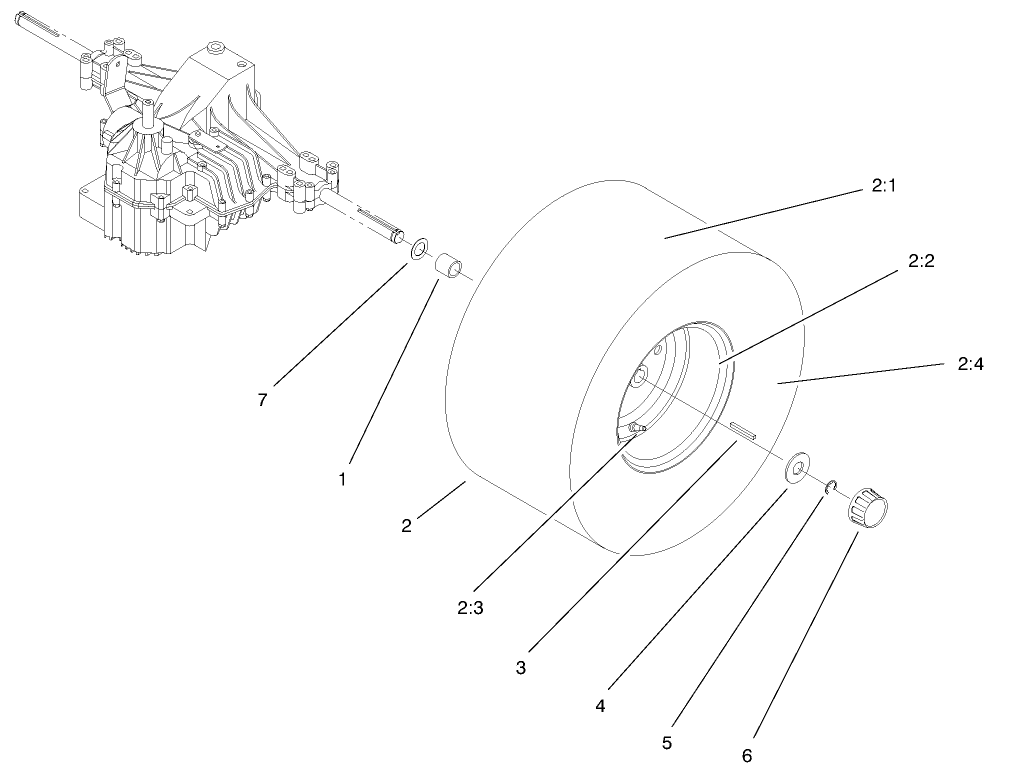 2:1
2:2
2:4
7
1
2
2:3
3
4
5
6