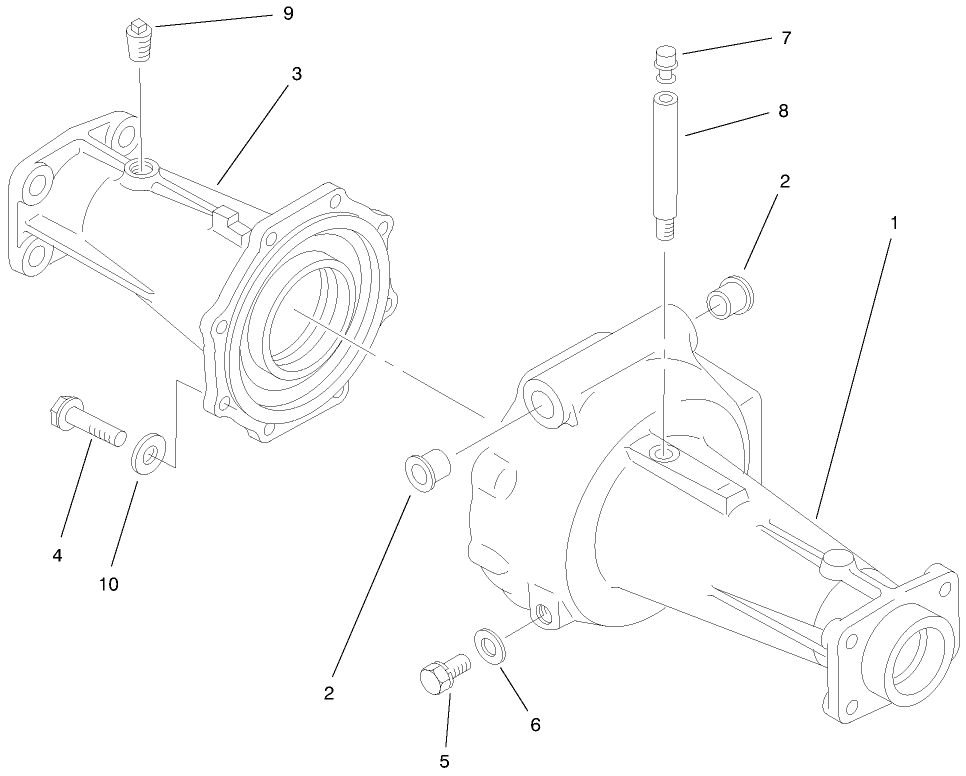 9
3
7
8
2
1
4
10
2
6
5