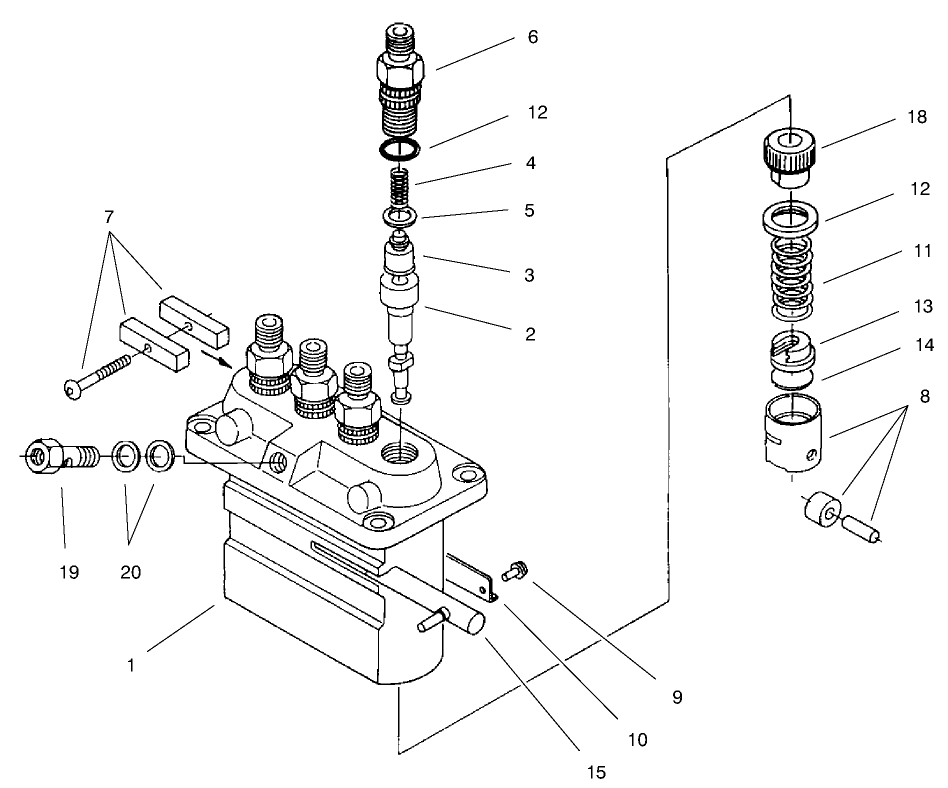 6
12
4
5
3
2
7
18
12
11
13
14
8
19
20
1
9
10
15