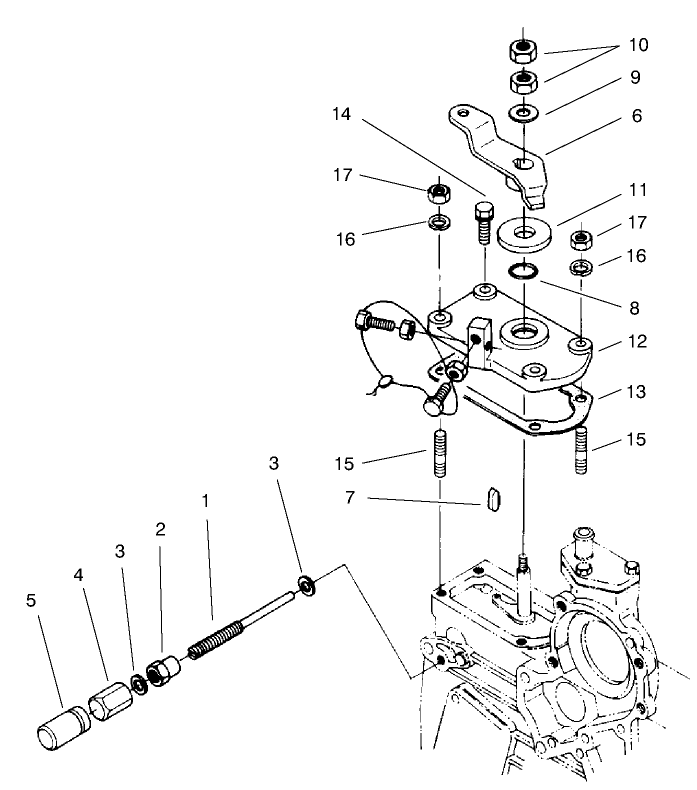 10
9
6
14
17
11
17
16
16
8
12
13
15
15
7
3
1
2
3
4
5