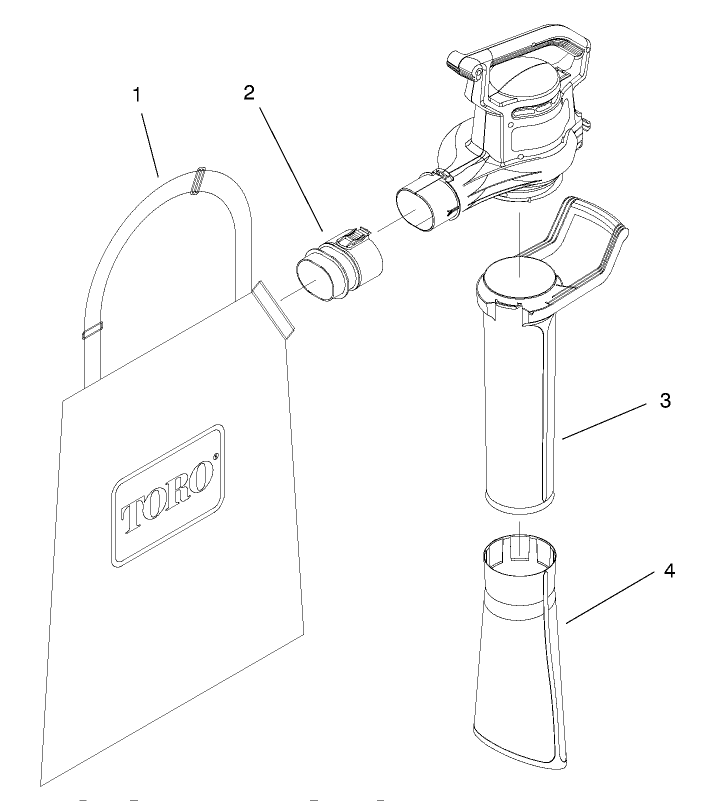 1
2
TORO®
3
4