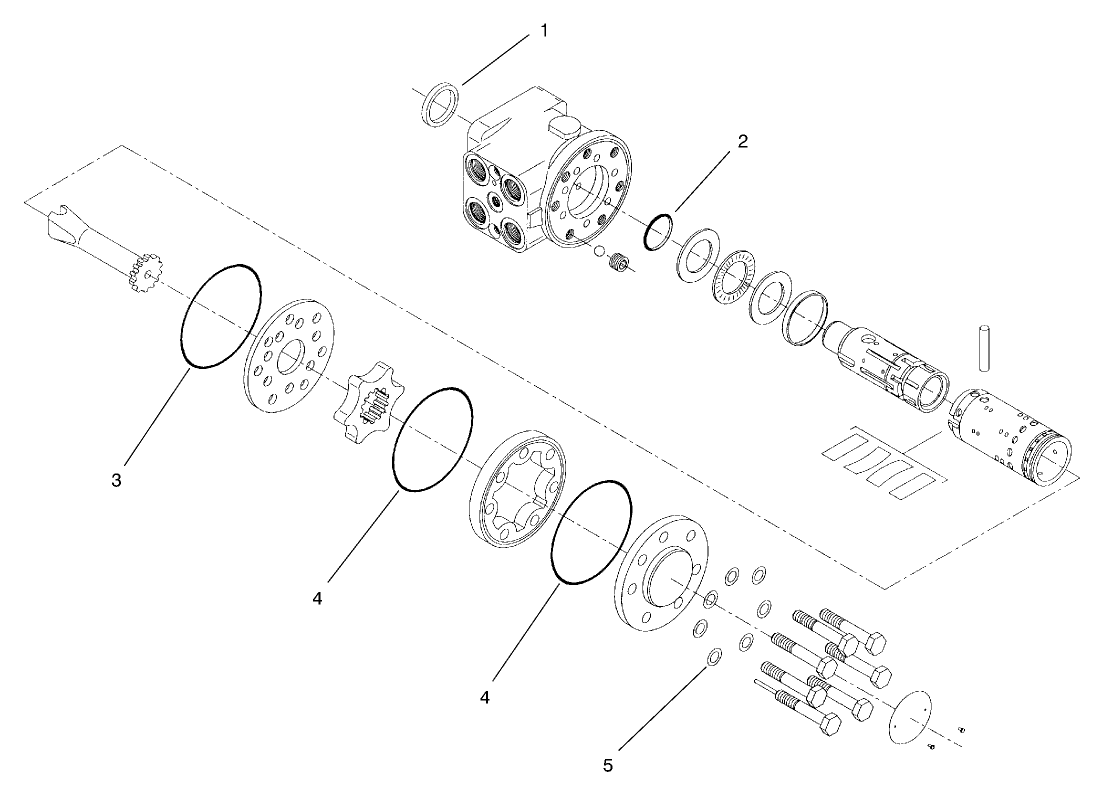 1
2
3
4
4
5