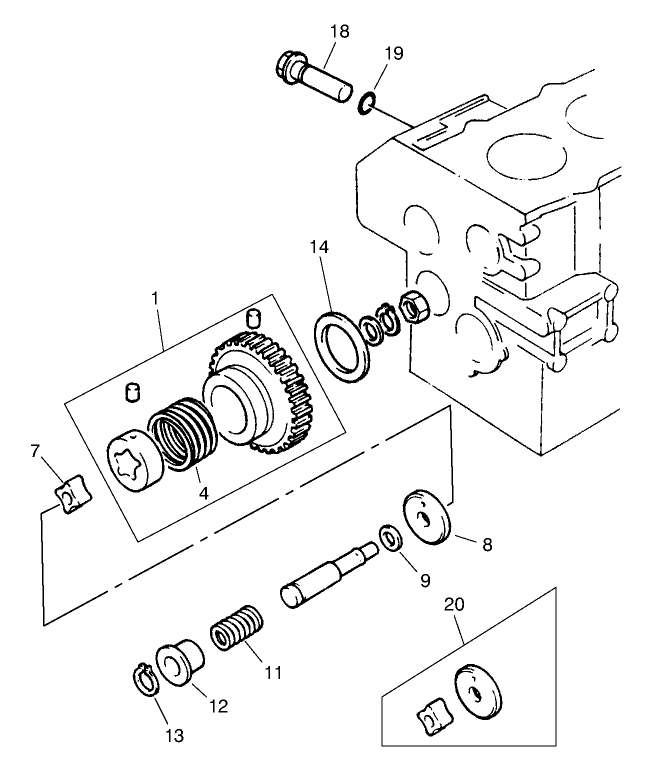 18
19
14
1
7
4
8
9
20
11
12
13