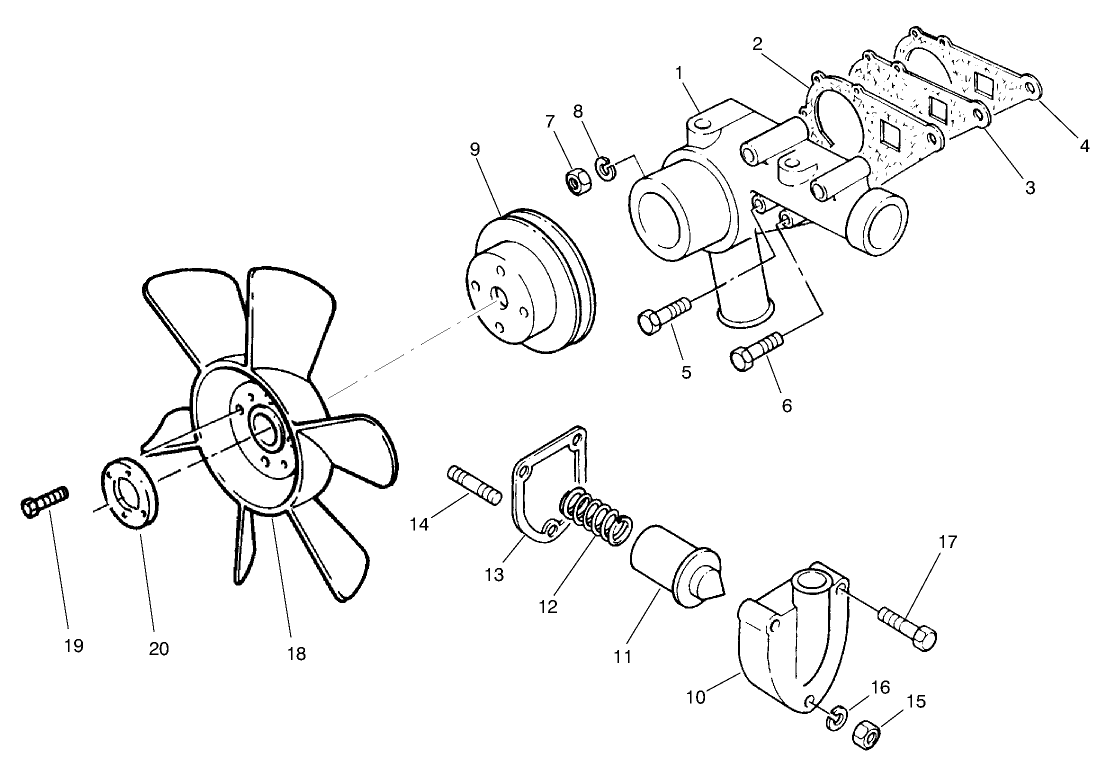 1
2
4
3
7
8
9
5
6
14
13
12
11
17
10
16
15
19
20
18