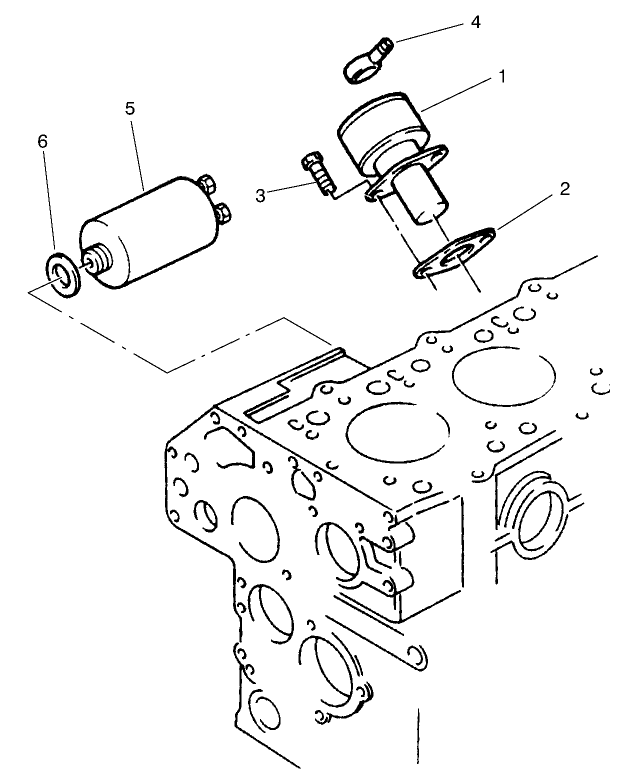 4
1
5
6
3
2